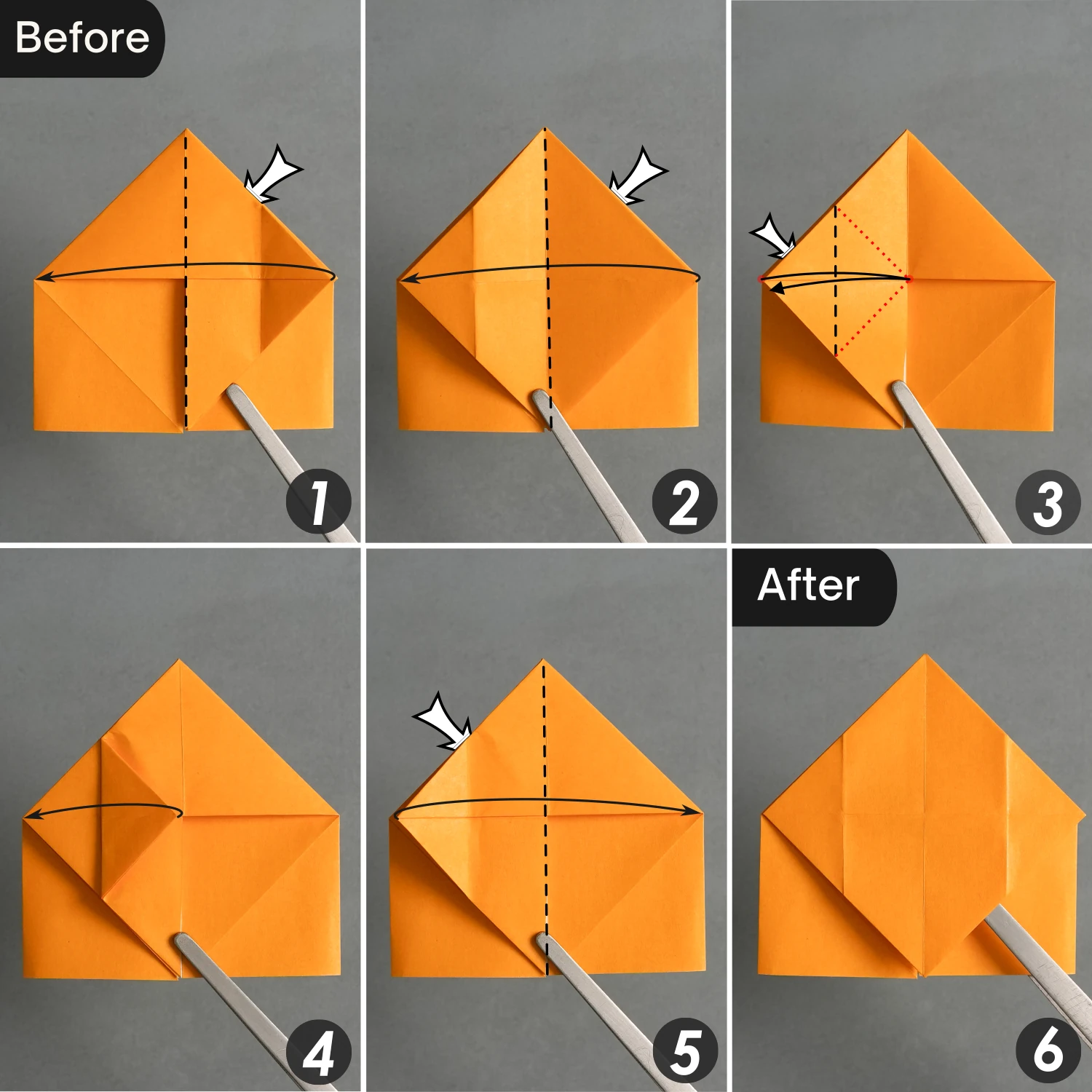 Before

1

2

3

4

5

After

6