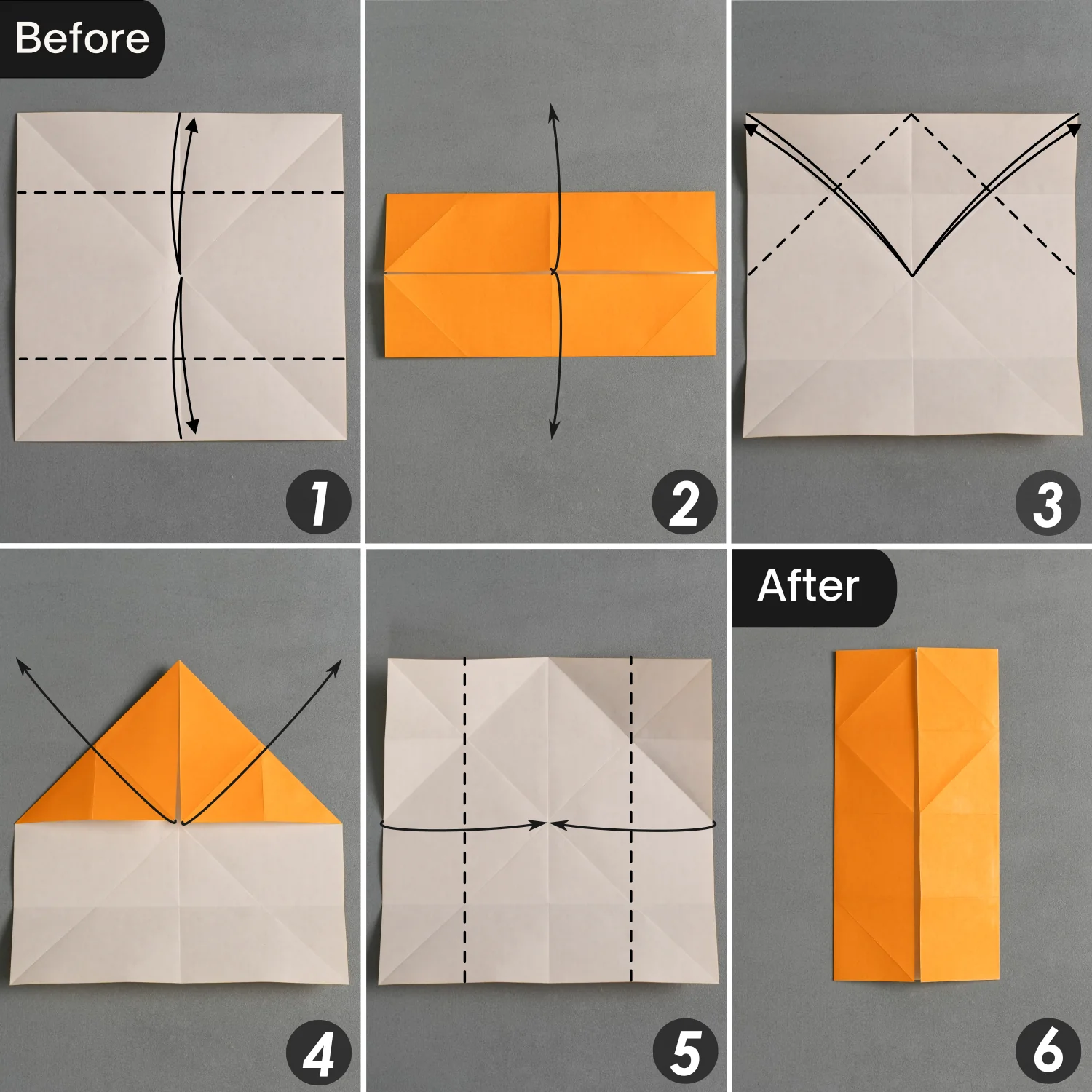 Before

1

2

3

4

5

After

6