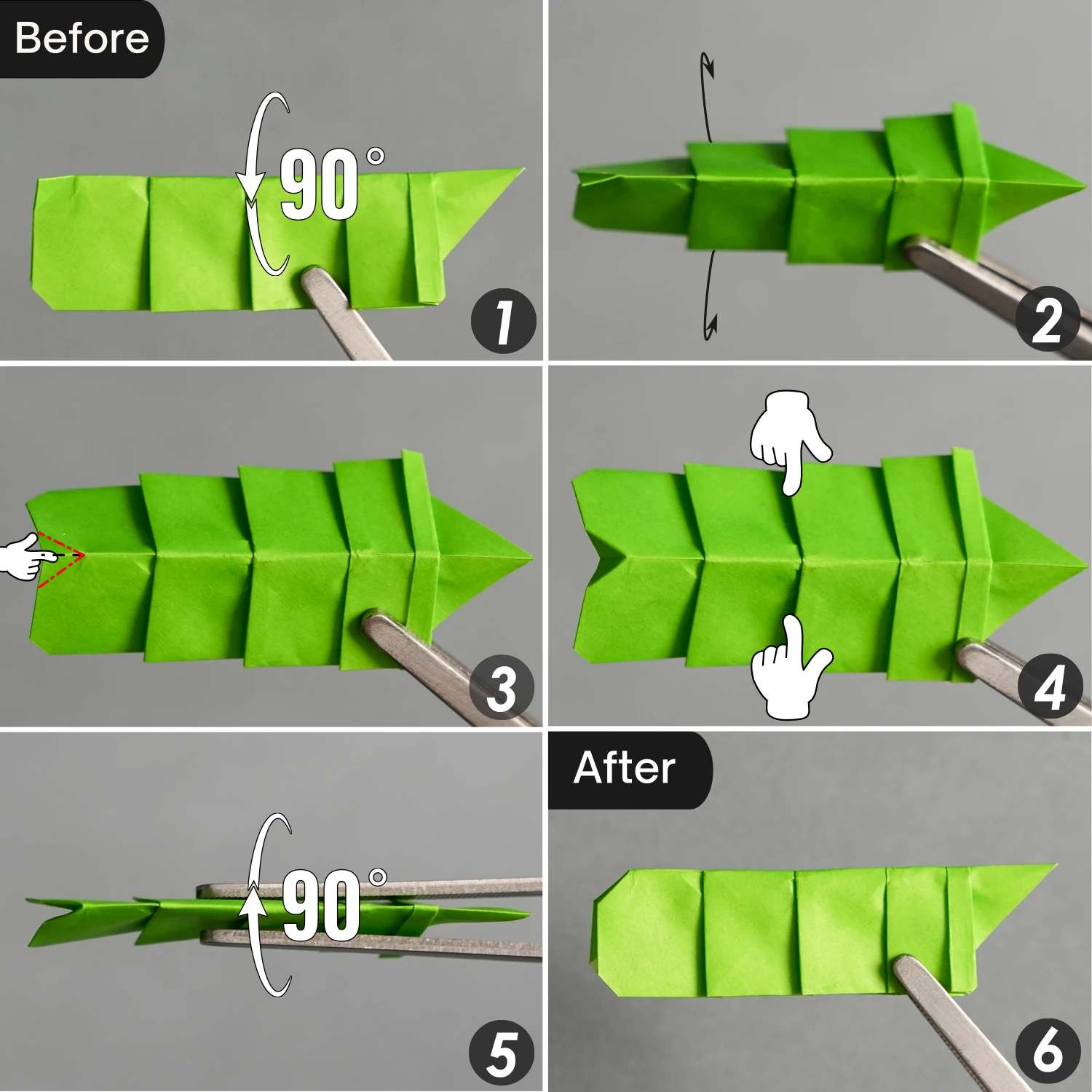 Before

90°

1

2

3

4

90°

5

After

6