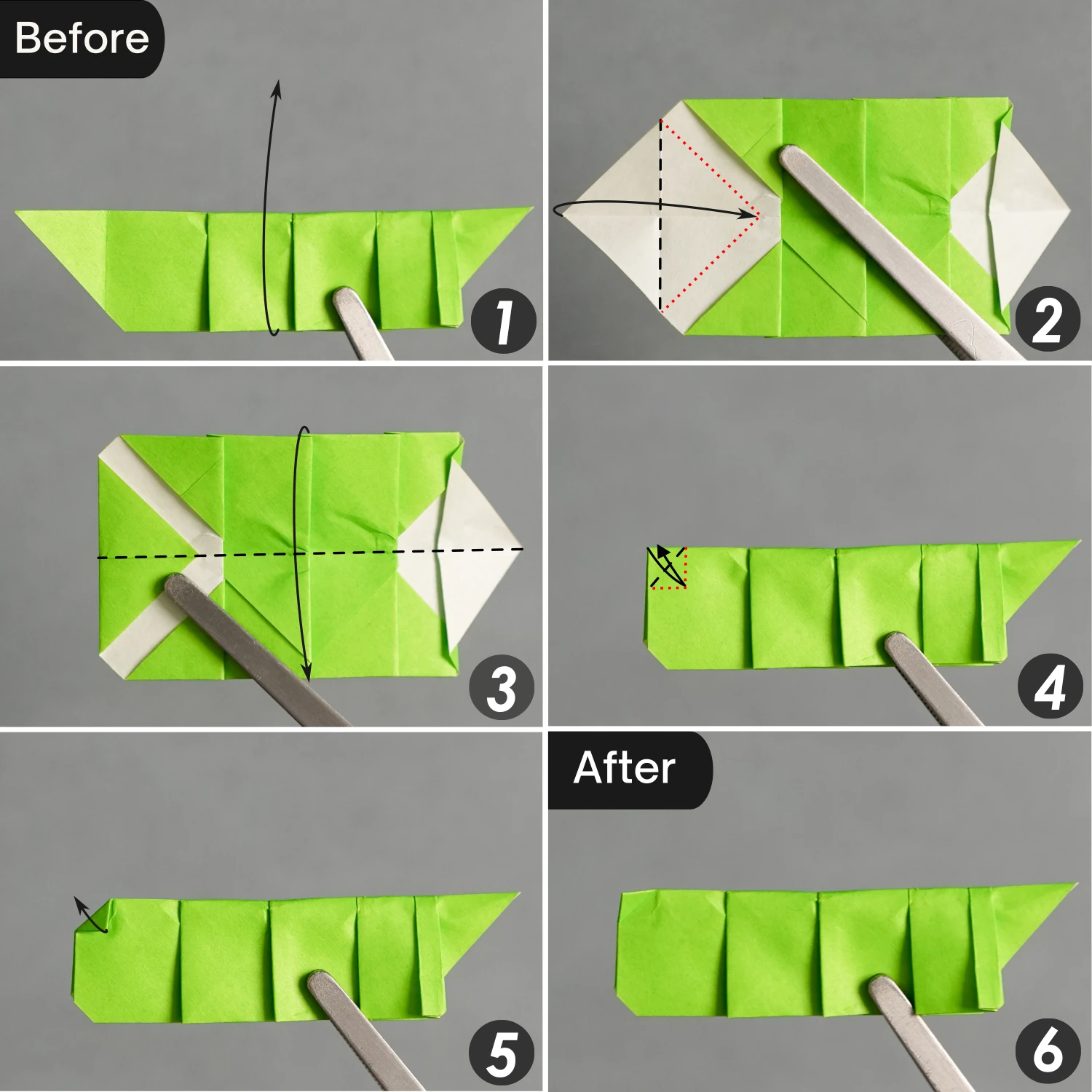 Before

1

2

3

4

5

After

6