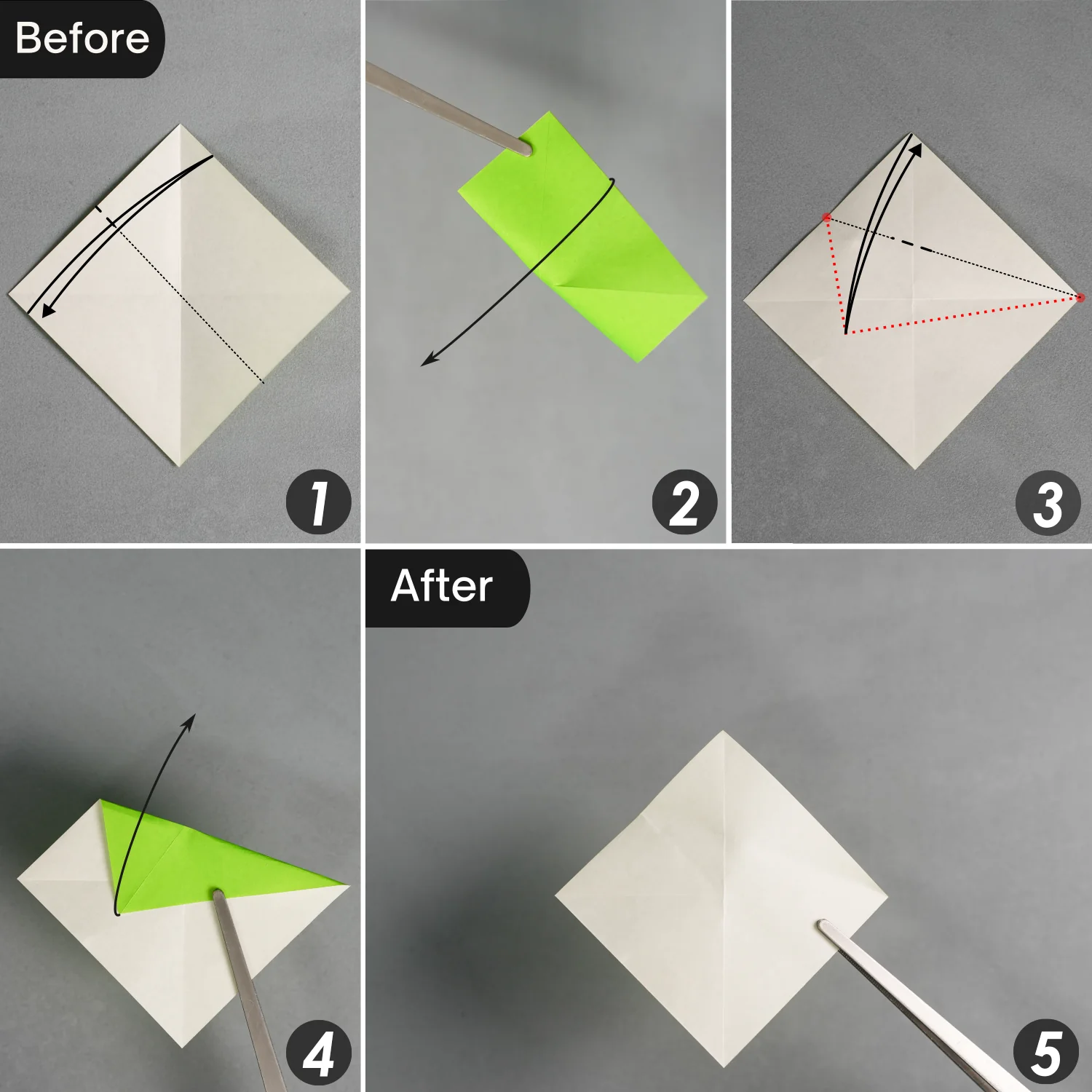 Before

1

2

3

4

After

5