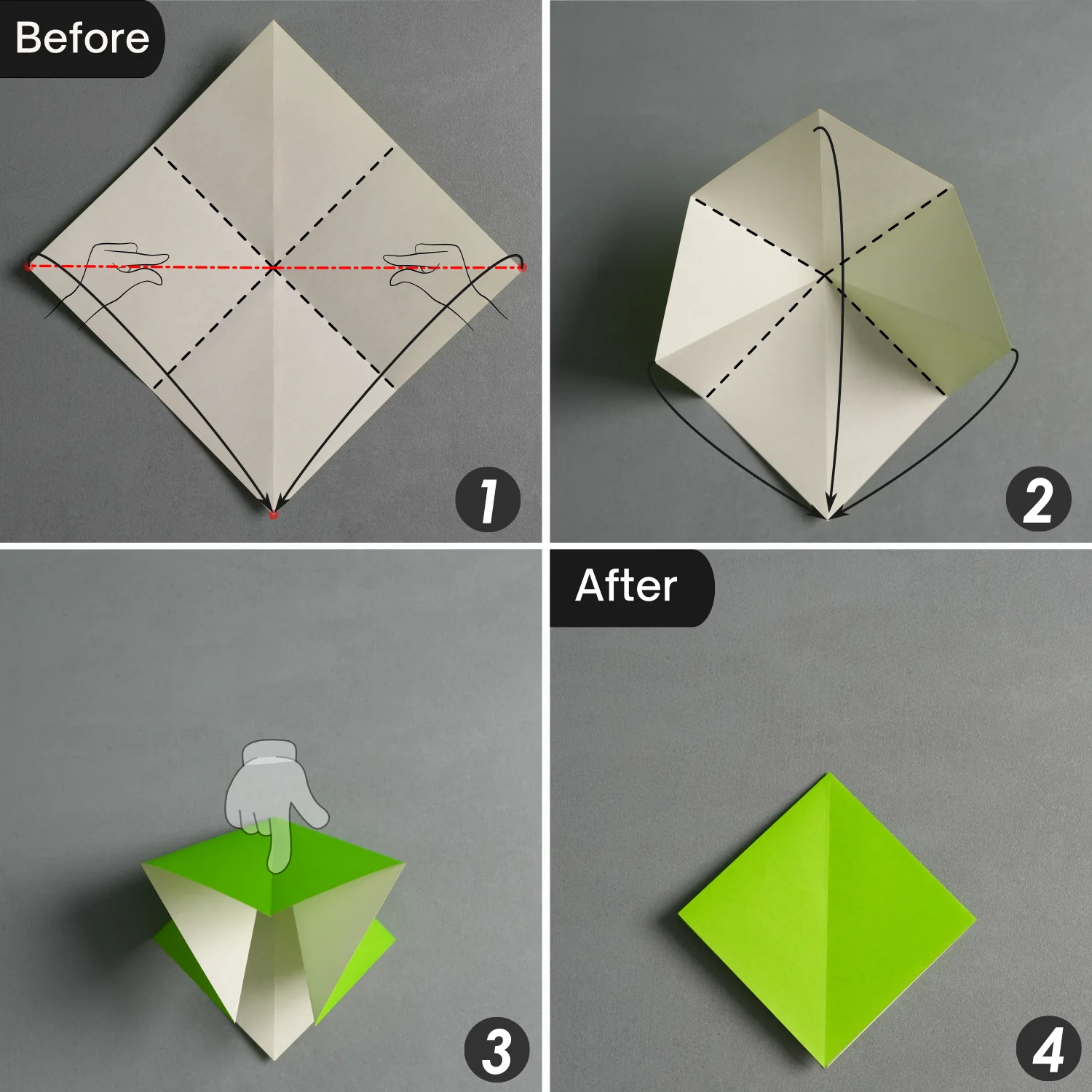 Before

1

2

3

After

4