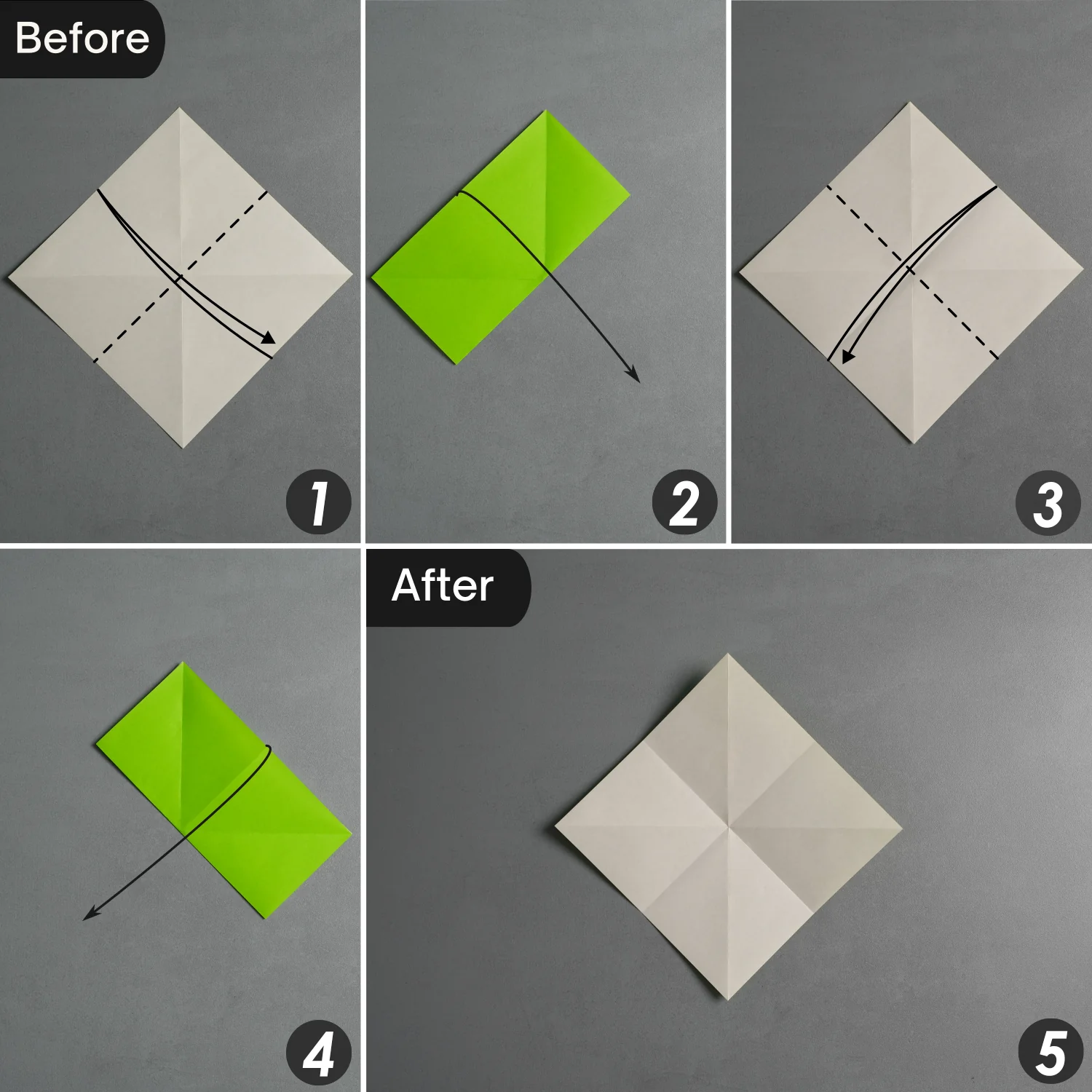 Before

1

2

3

4

After

5