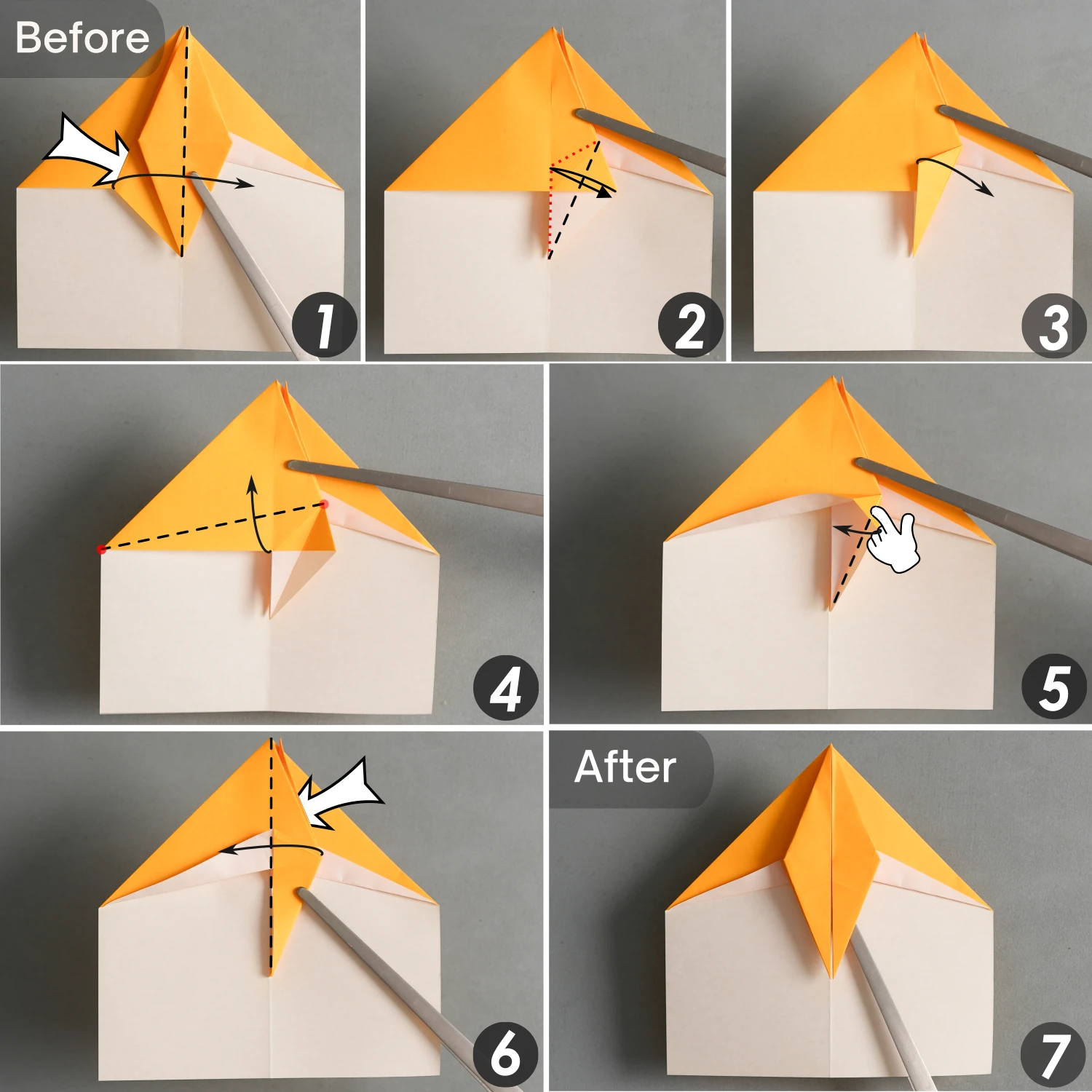 Before

1

2

3

4

5

6

After

7