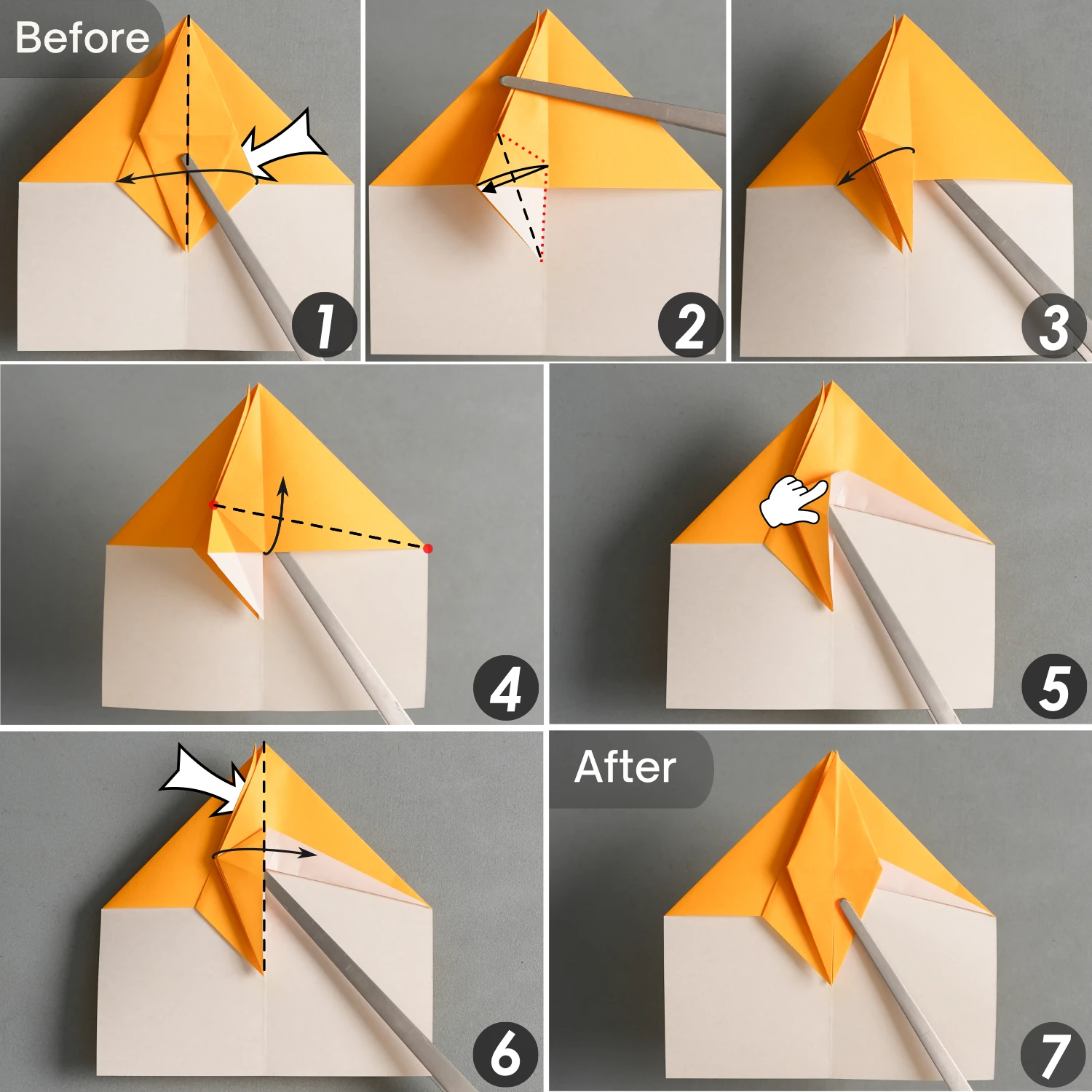 Before

1

2

3

4

5

6

After

7