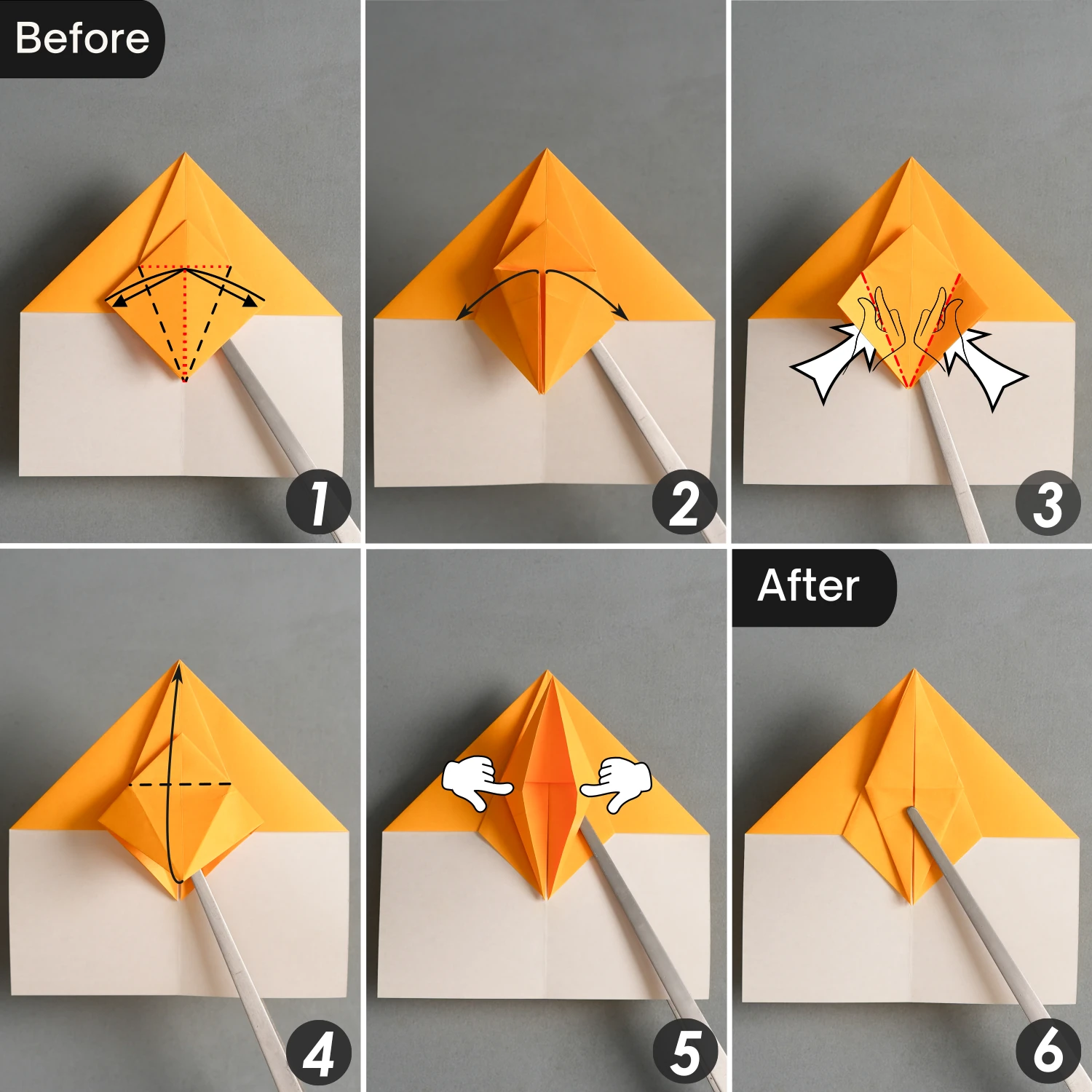 Before

1

2

3

4

5

After

6