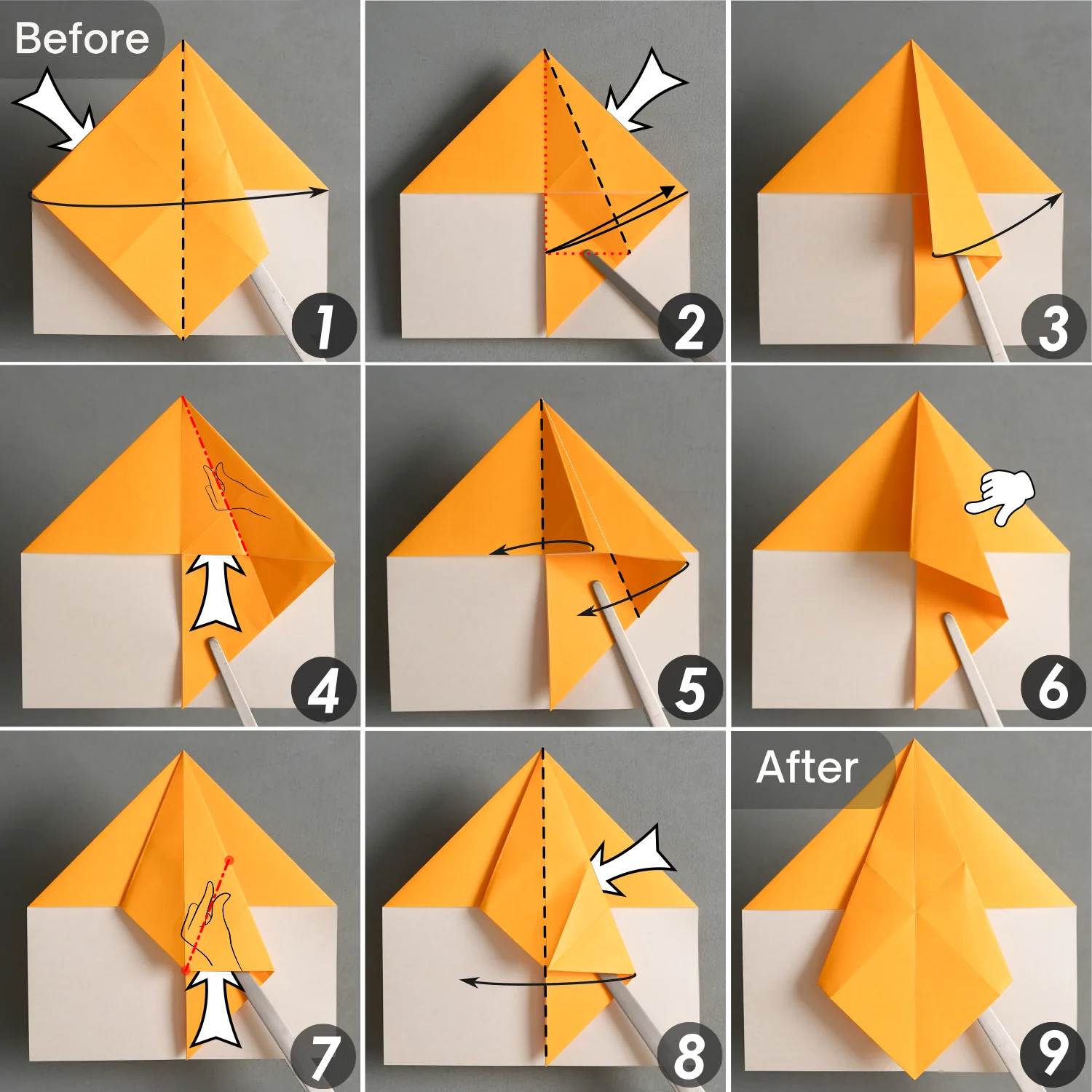 Before

1

2

3

4

5

6

7

8

After

9