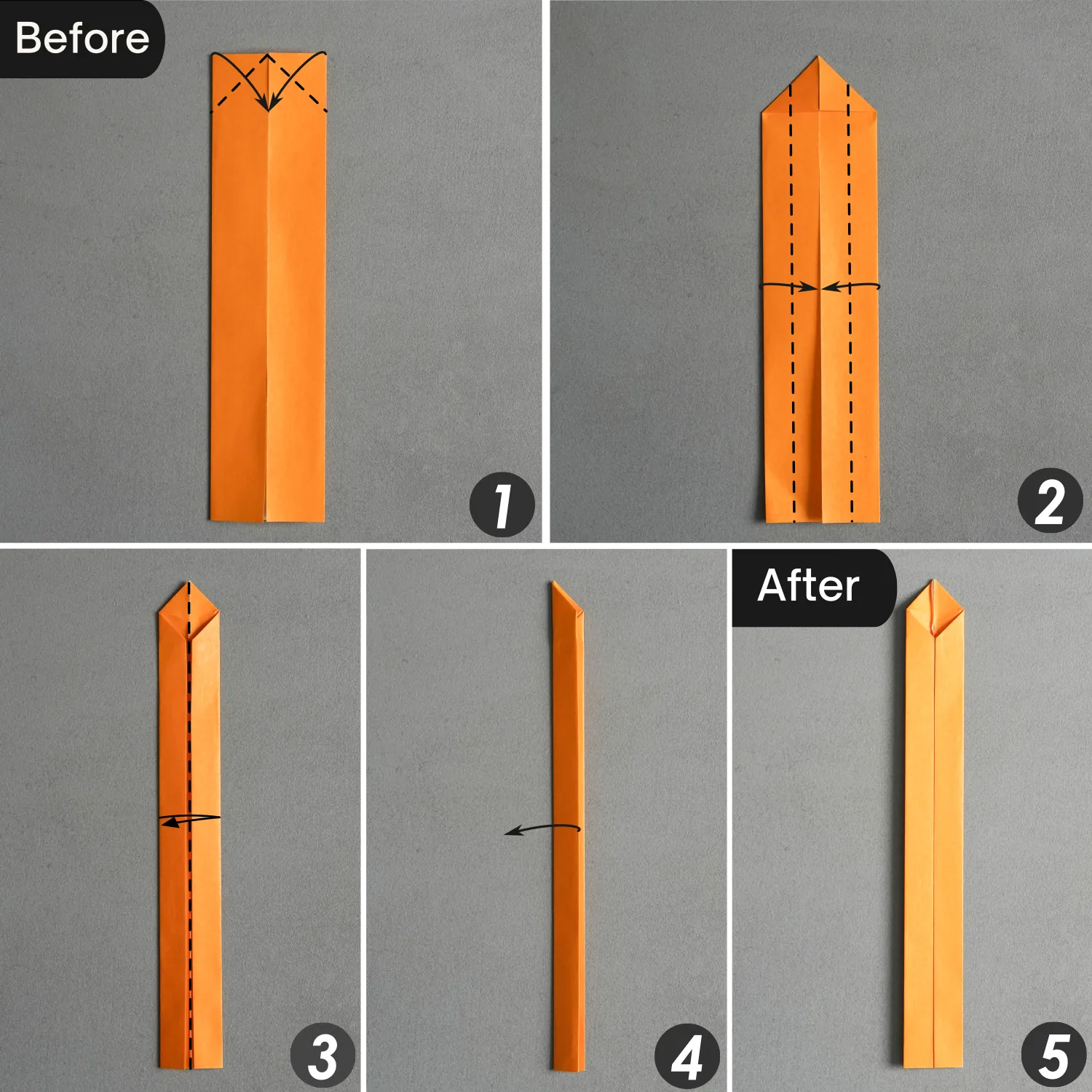 Before

1

2

3

4

After

5