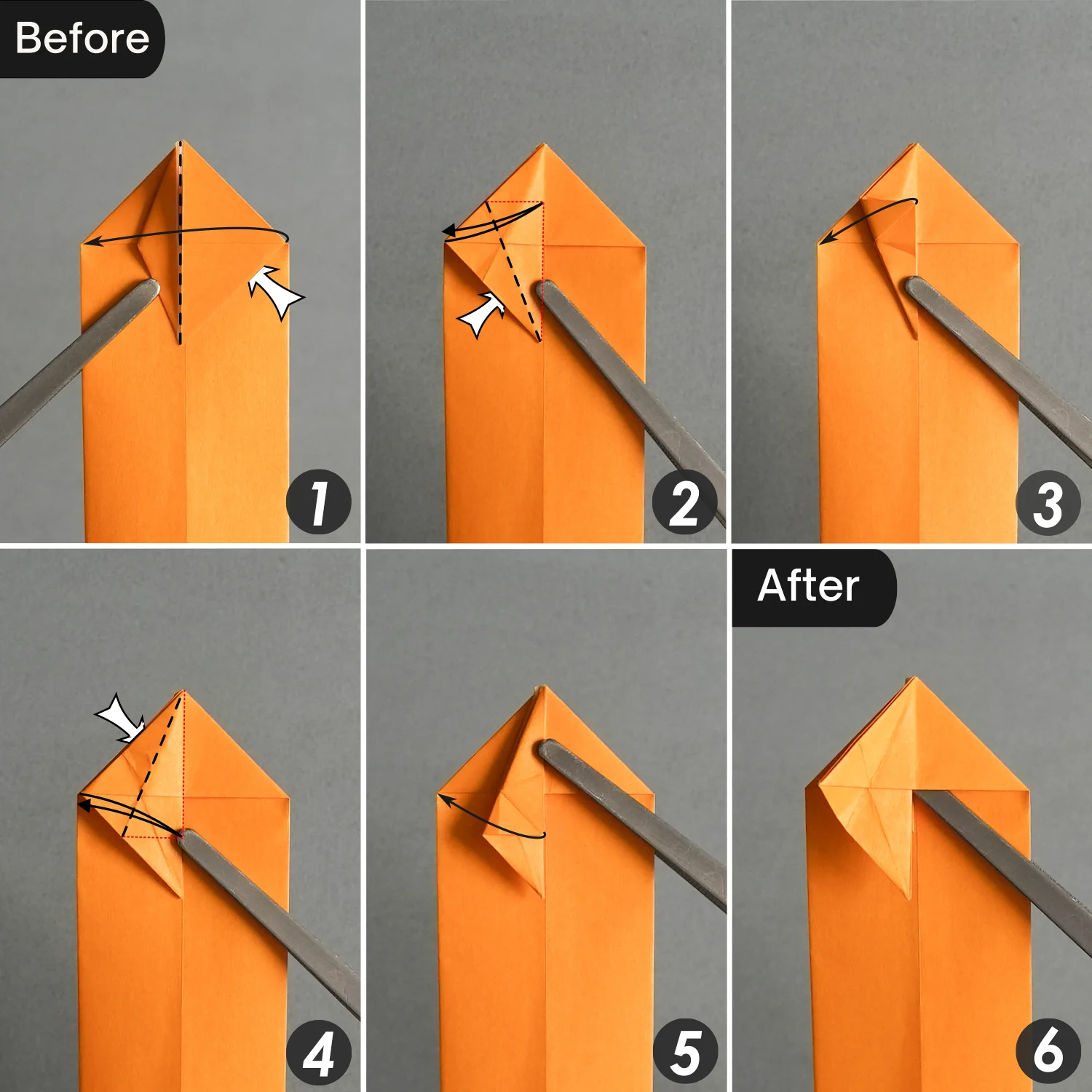 Before

1

2

3

4

5

After

6