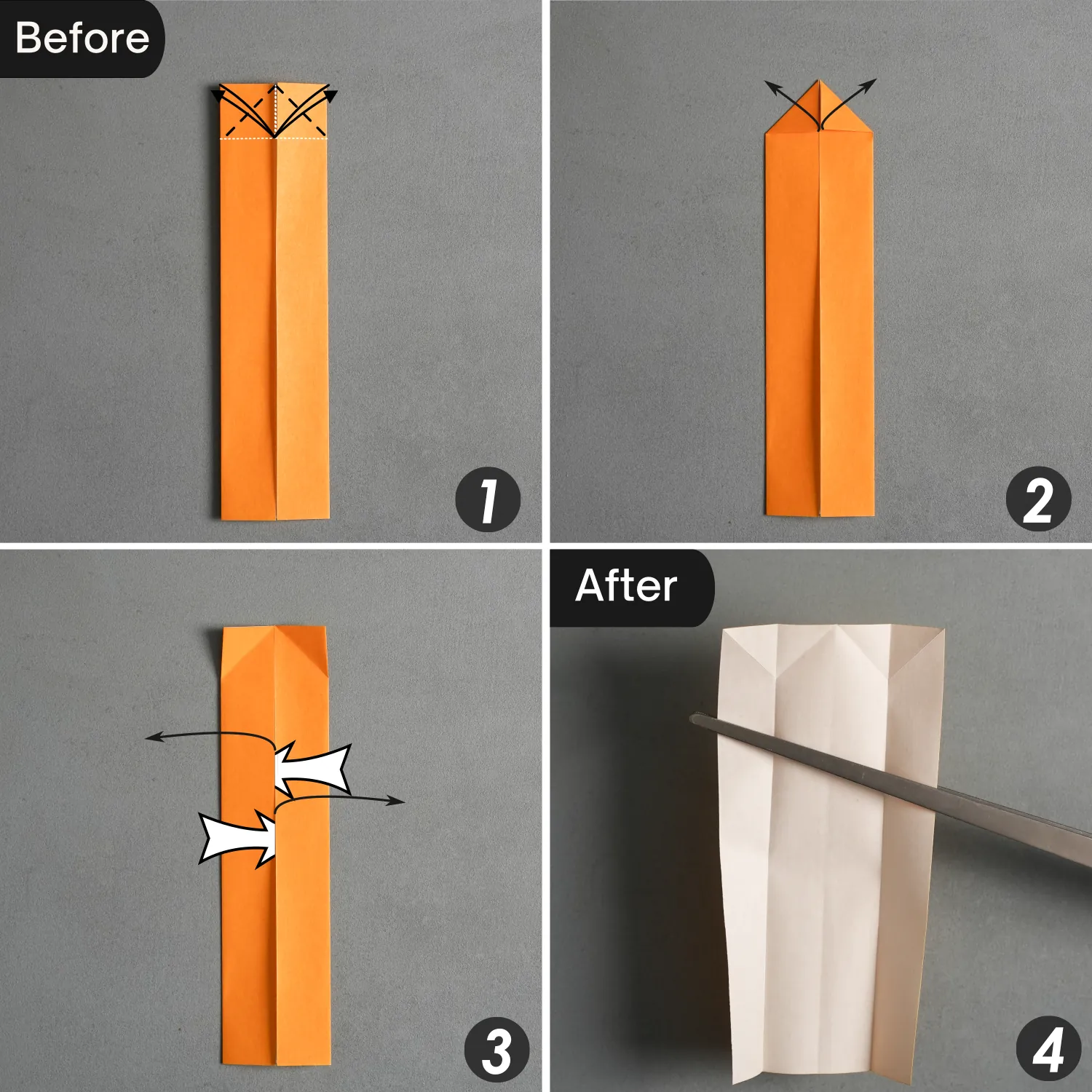 Before

1

2

3

After

4