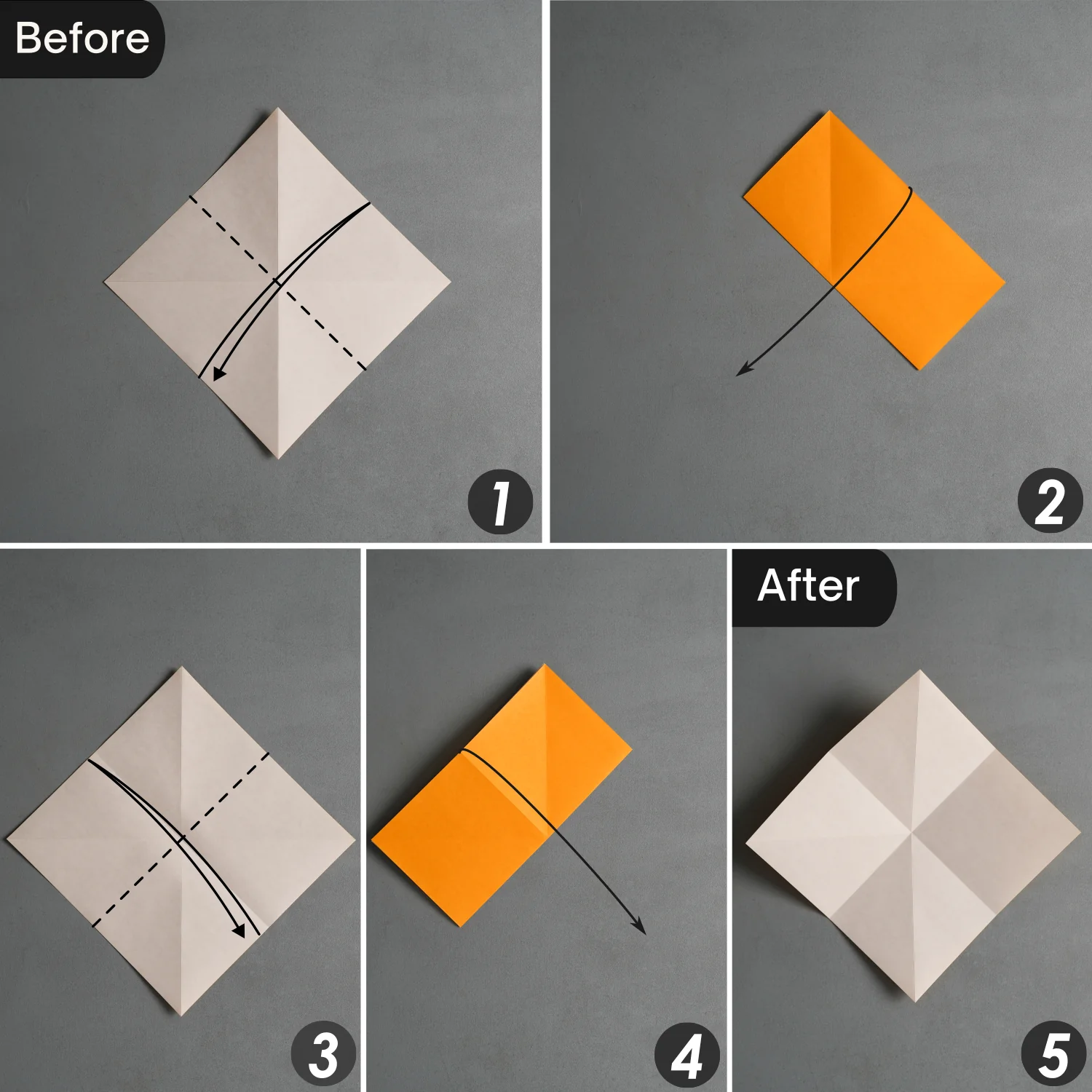 Before

1

2

3

4

After

5