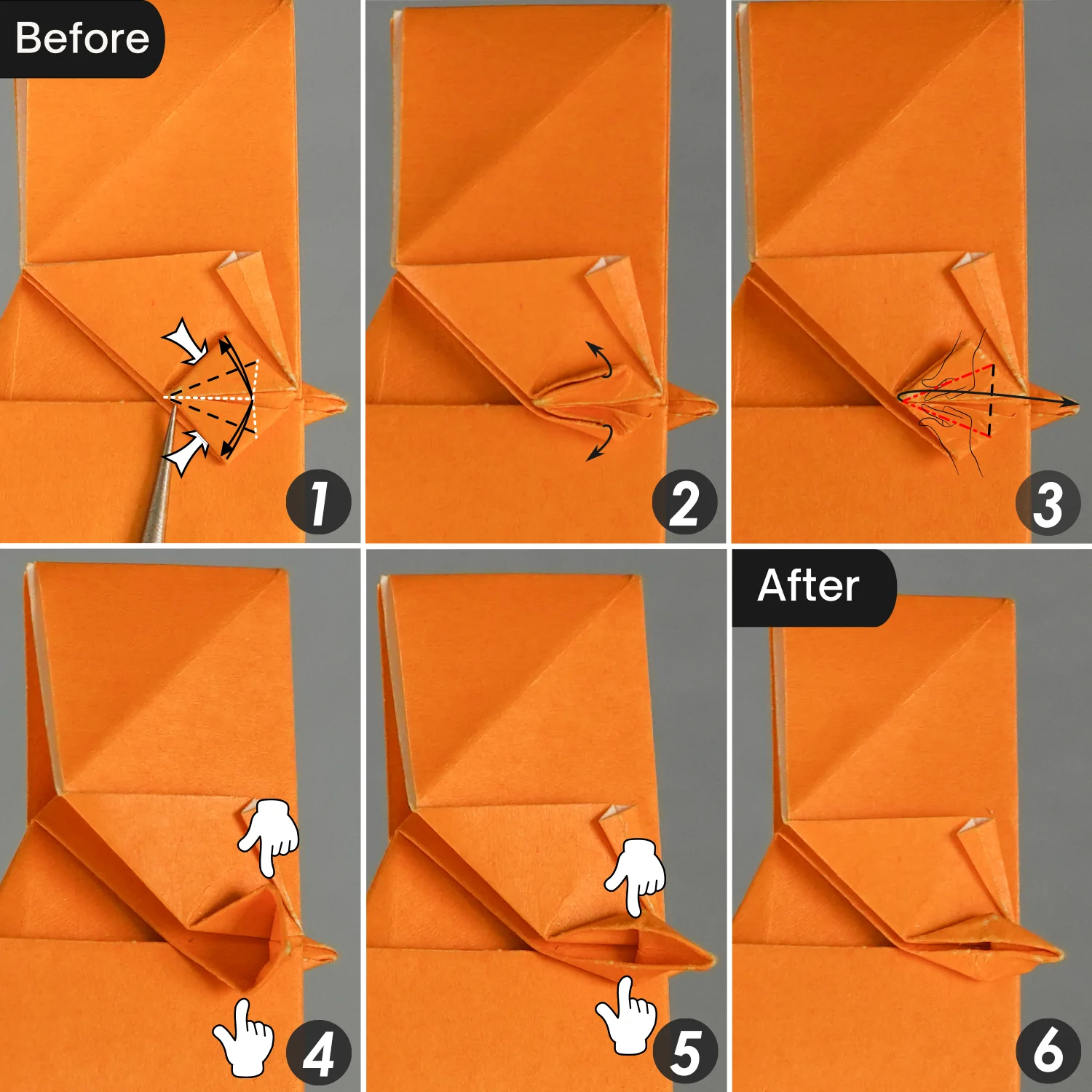 Before

1

2

3

4

5

After

6