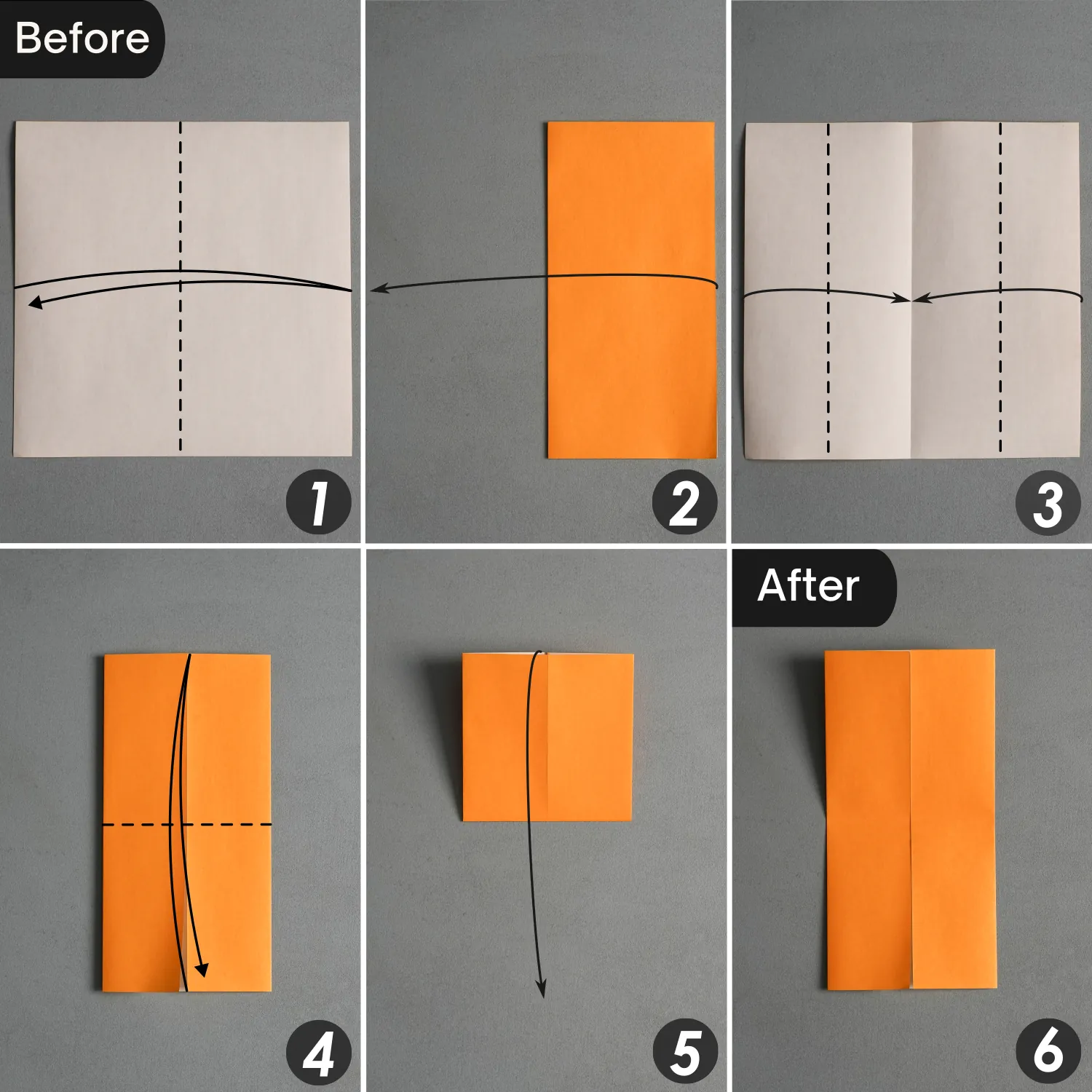 Before

1

2

3

4

5

After

6