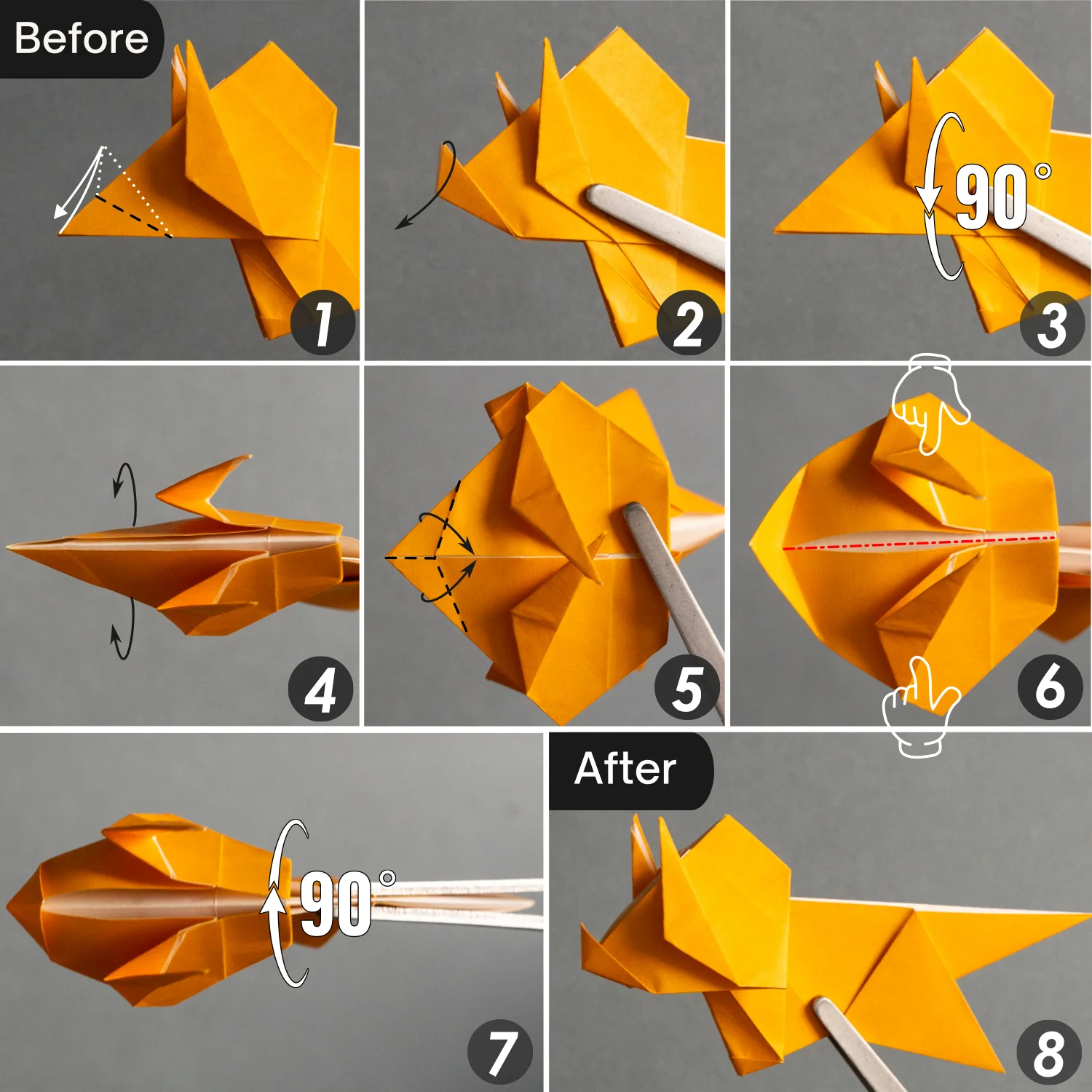 Before

1

2

90°

3

4

5

6

90°

7

After

8