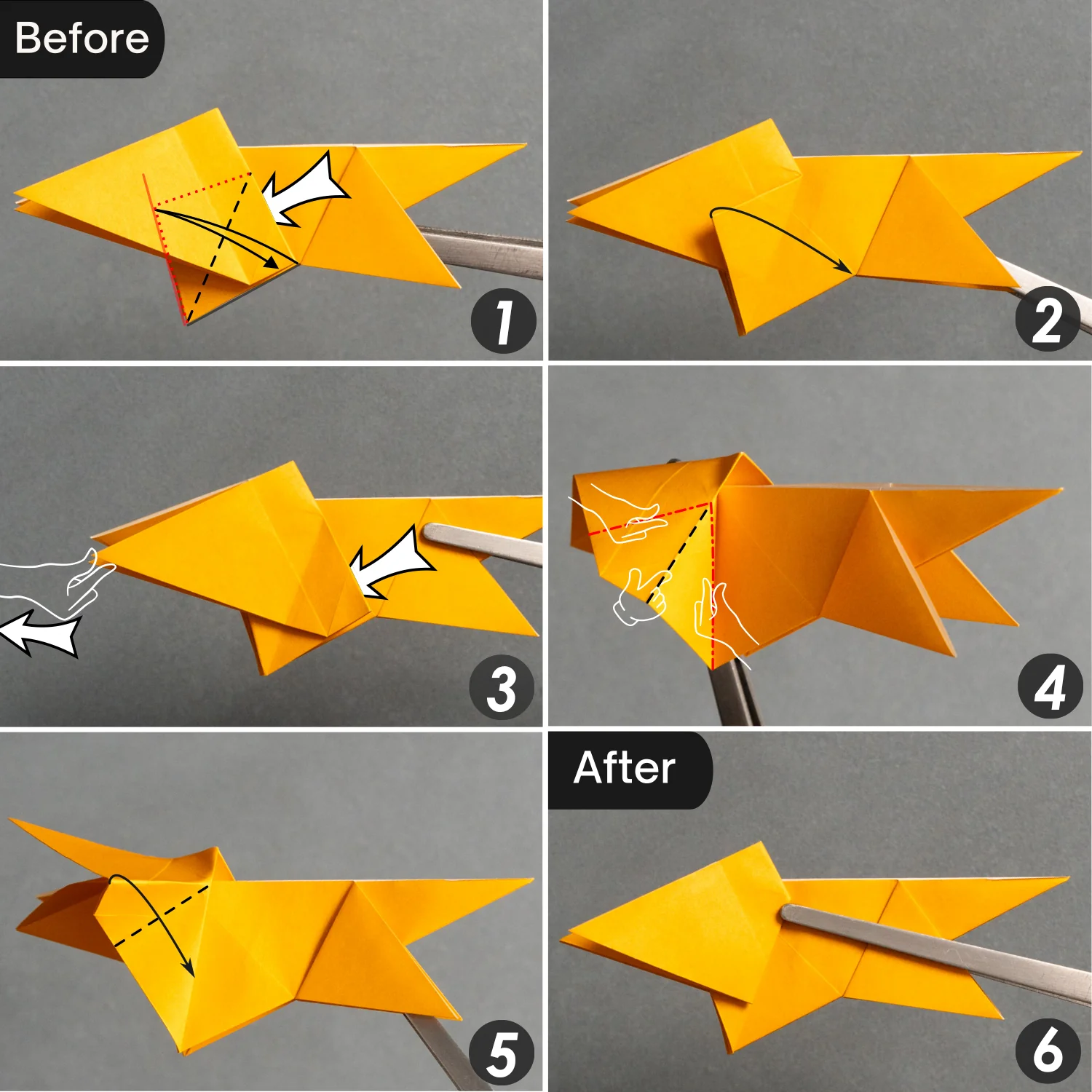 Before

1

2

3

4

5

After

6