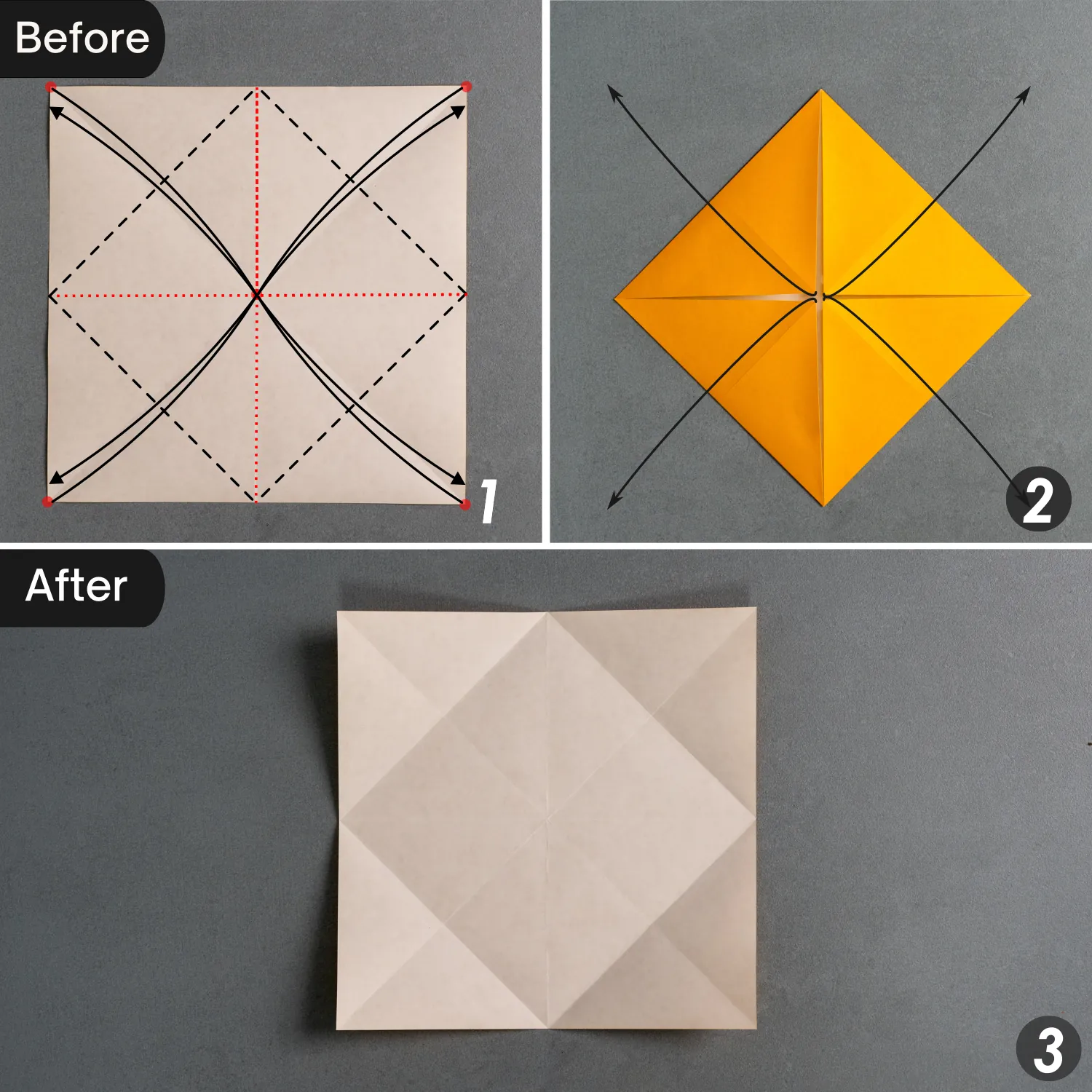 Before

1

2

After

3