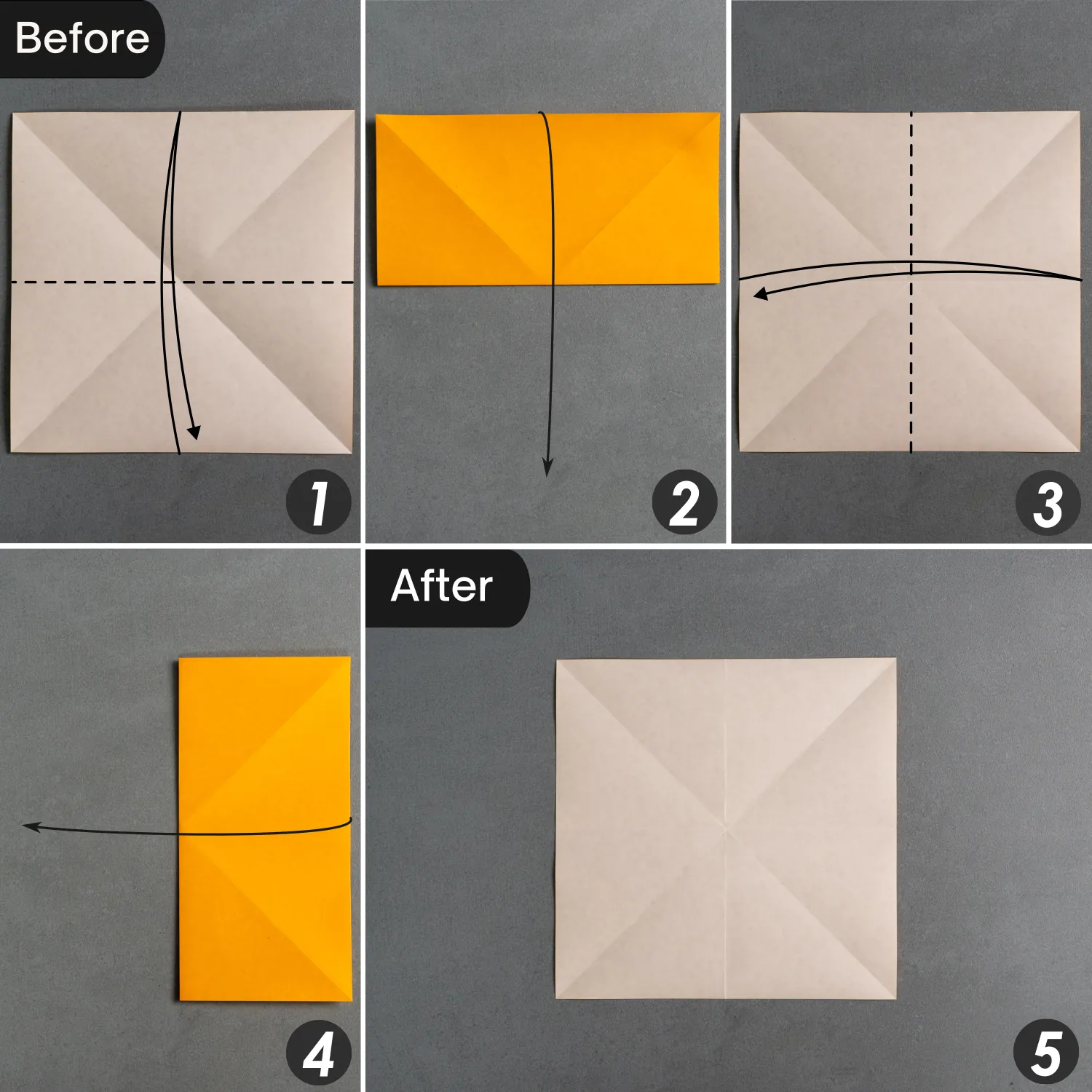 Before

1

2

3

4

After

5