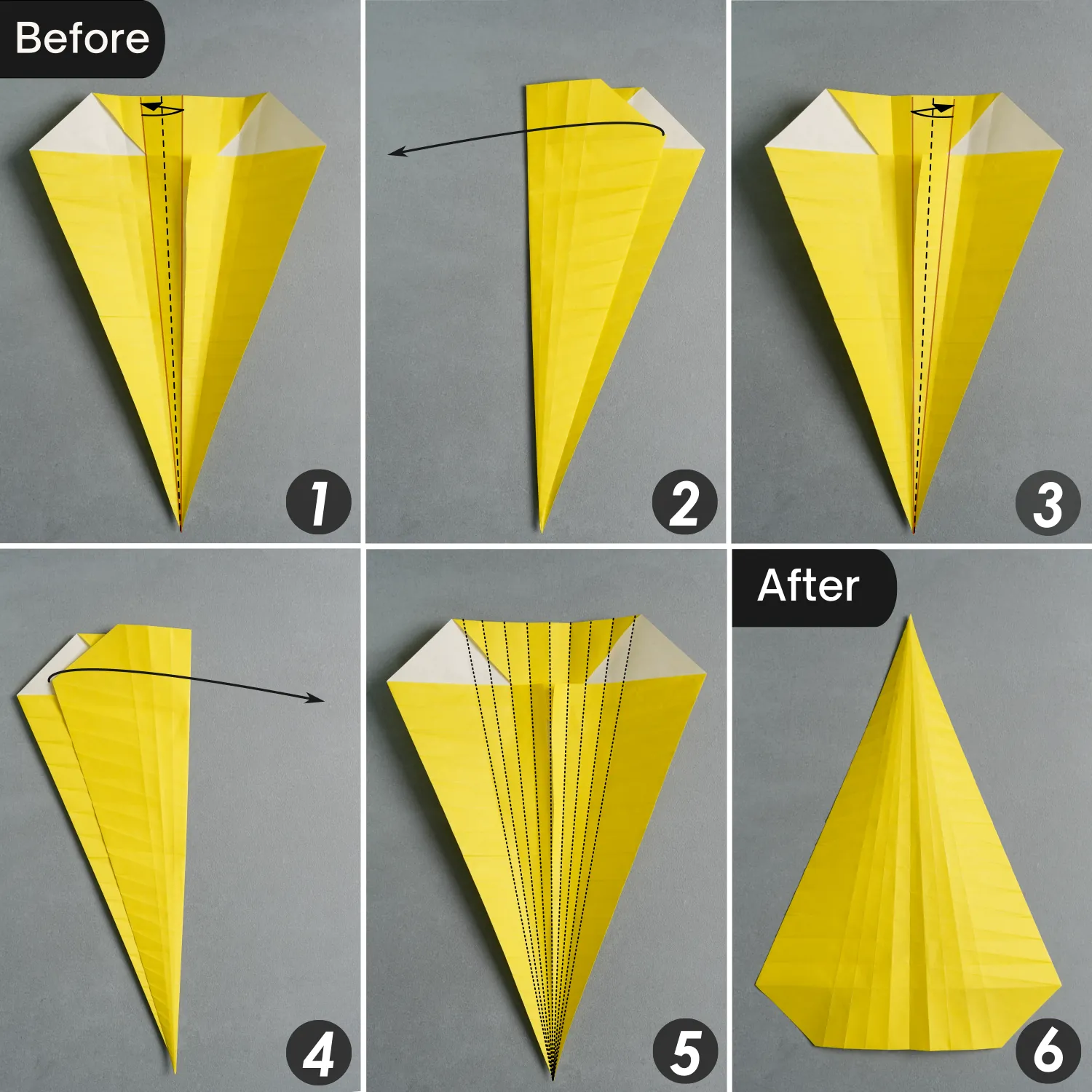 Before

1

2

3

4

5

After

6