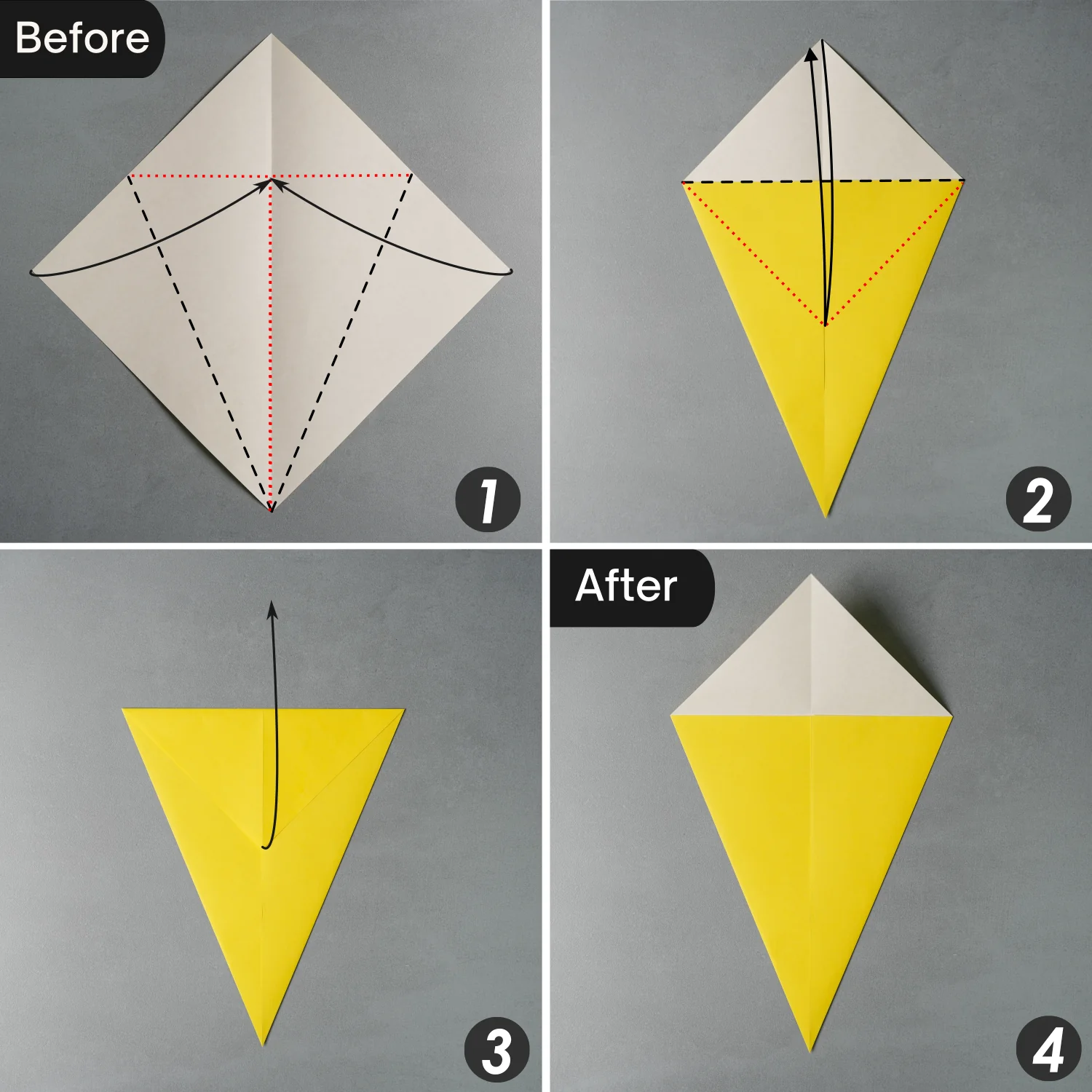 Before

1

2

3

After

4