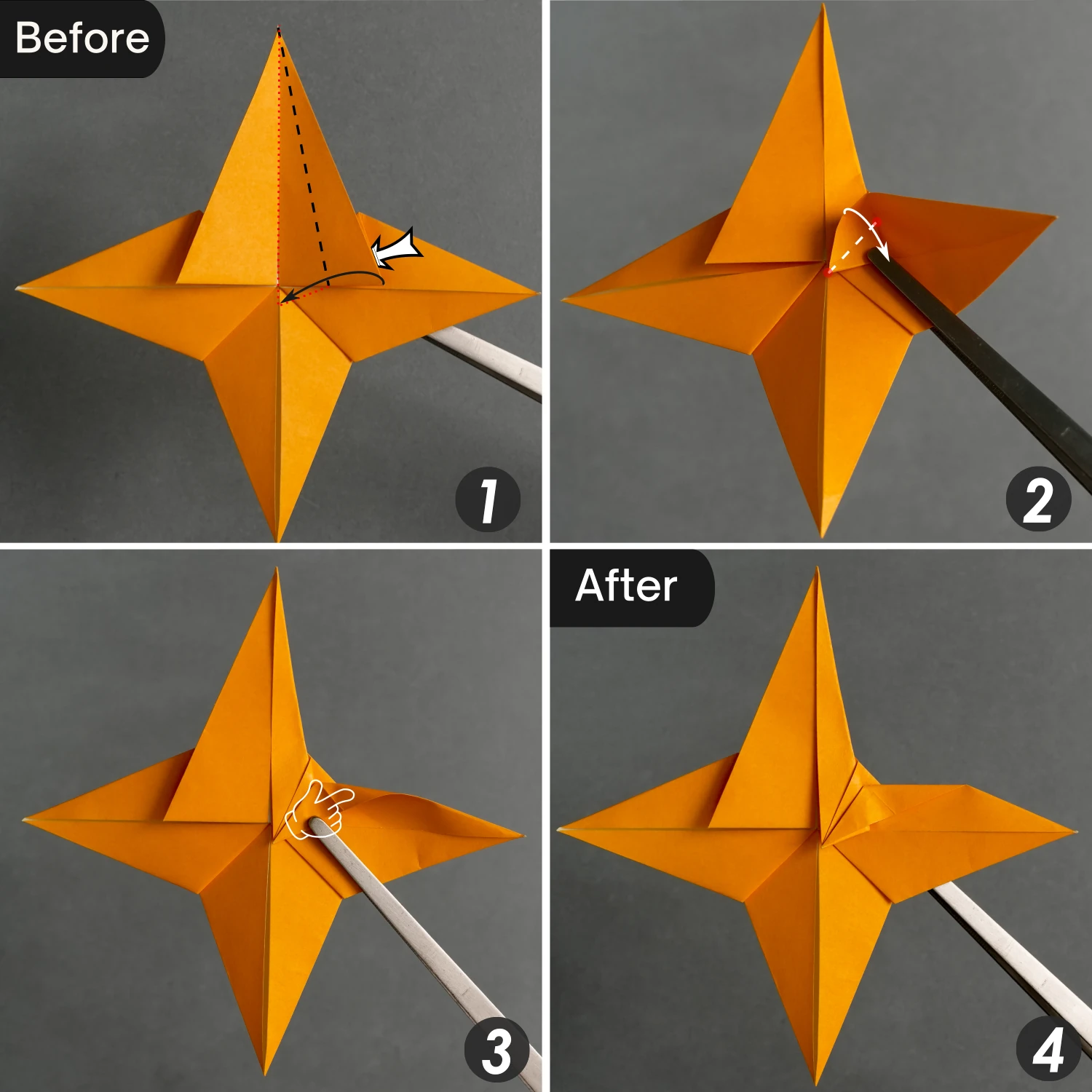 Before

1

2

3

After

4