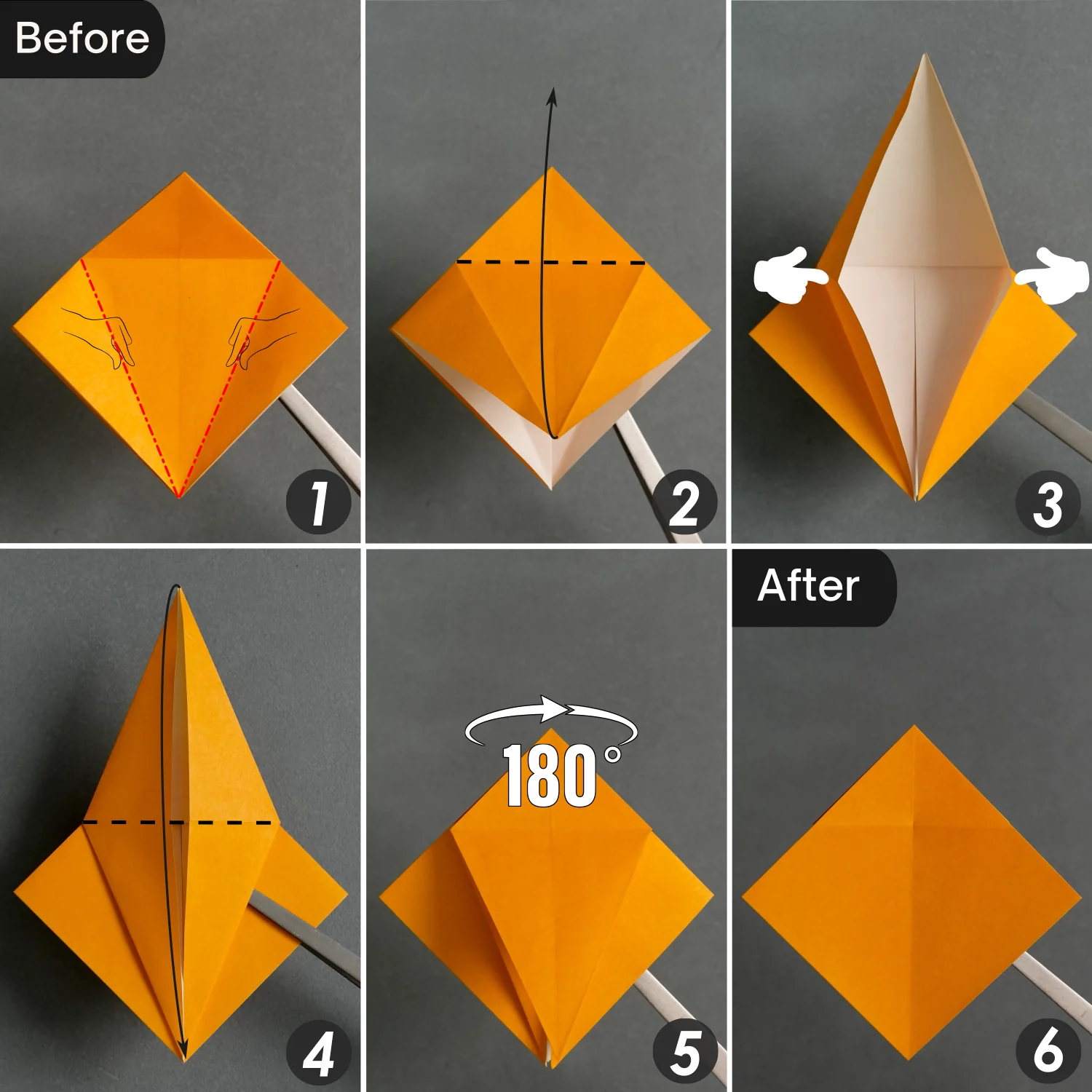 Before

1

2

3

4

180°

5

After

6