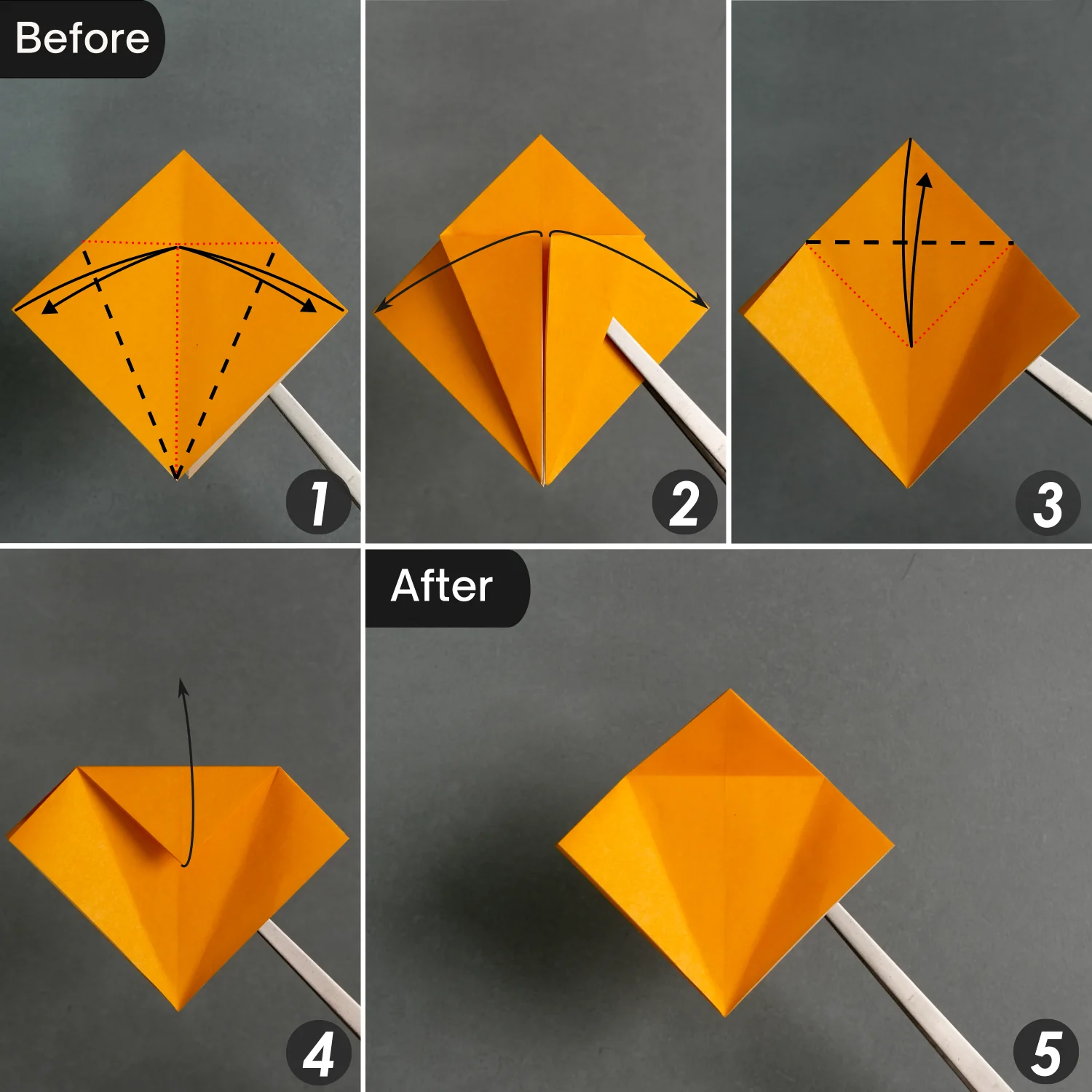 Before

1

2

3

4

After

5