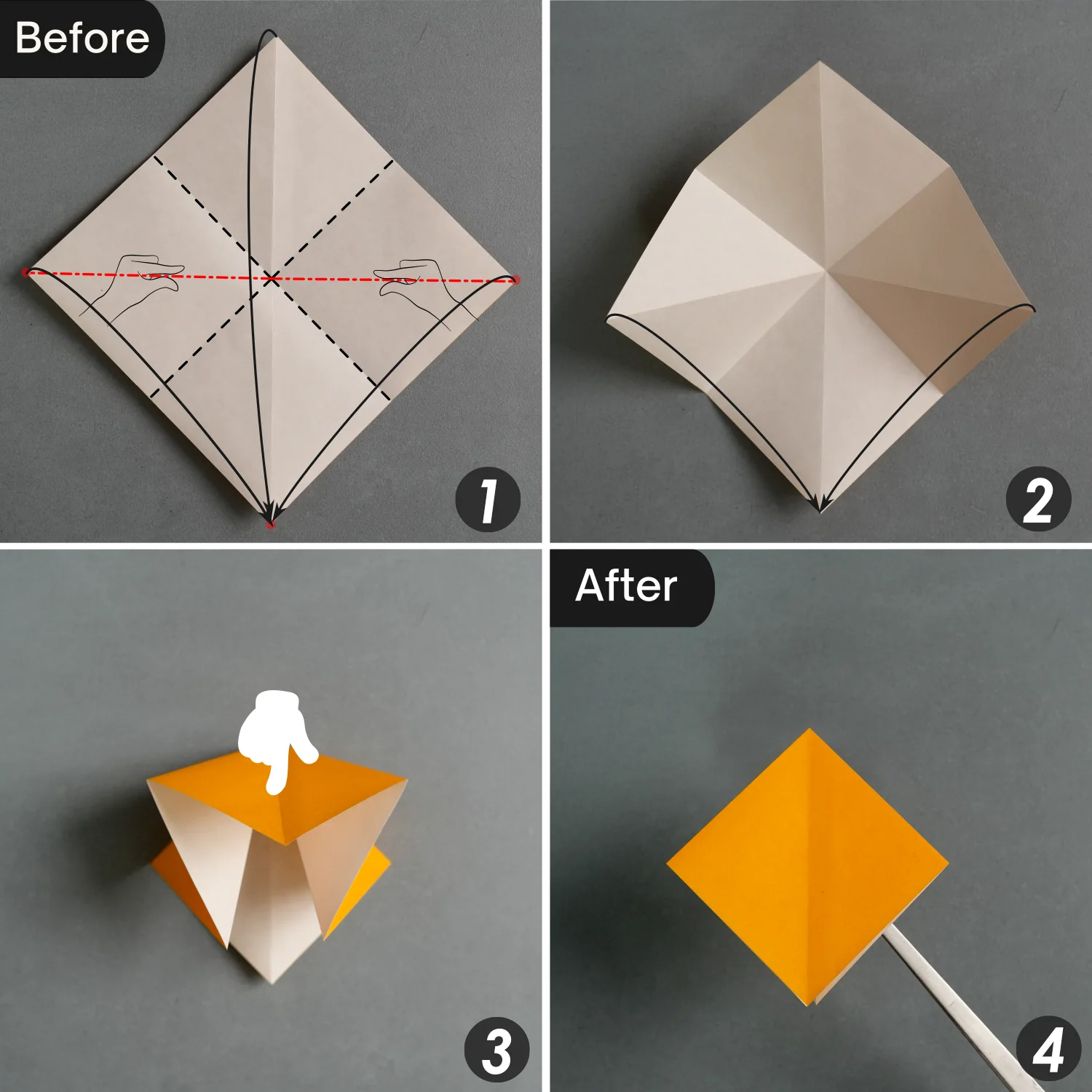 Before
1
2
3
After
4