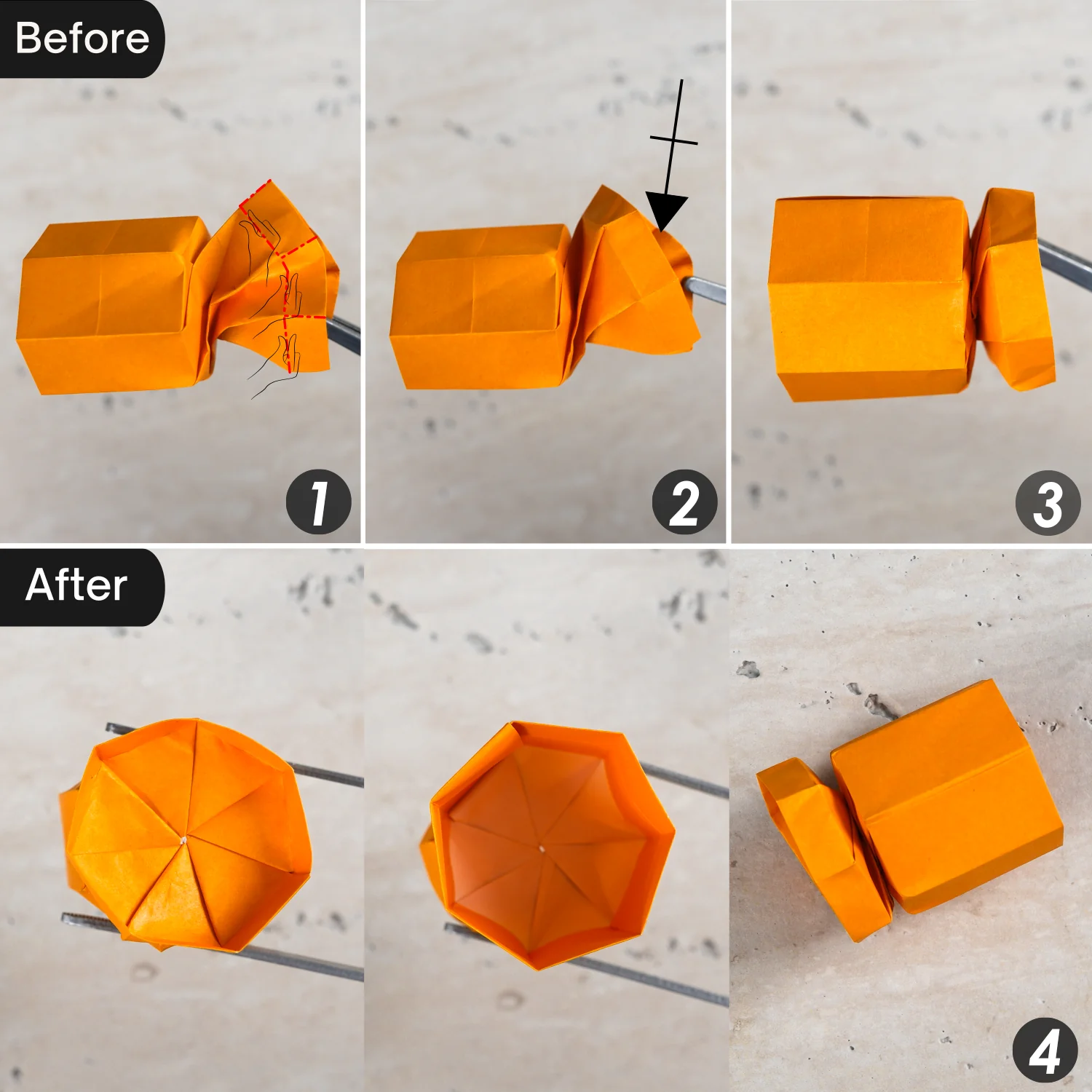 Before

1

2

3

After

4