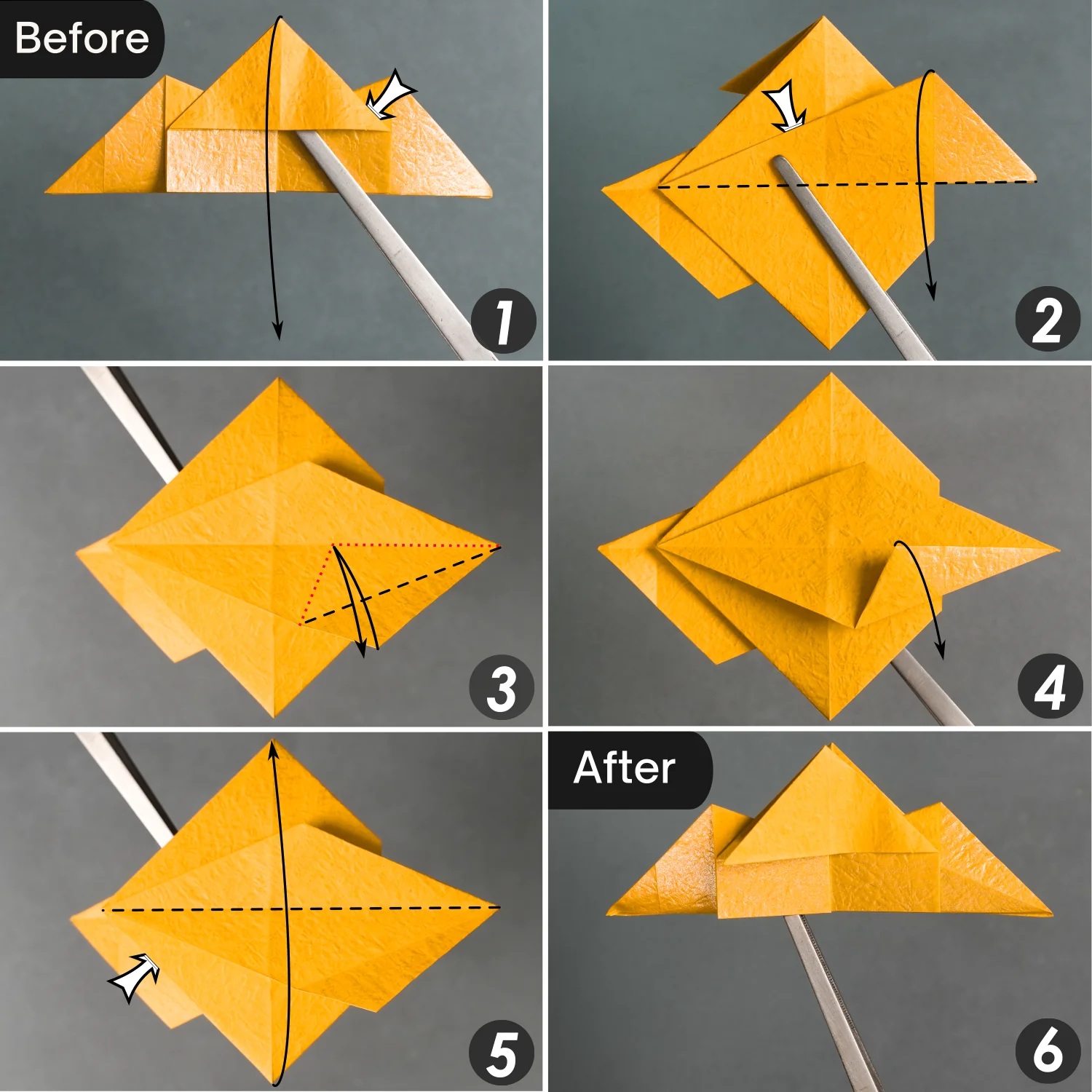 Before
1
2
3
4
5
After
6