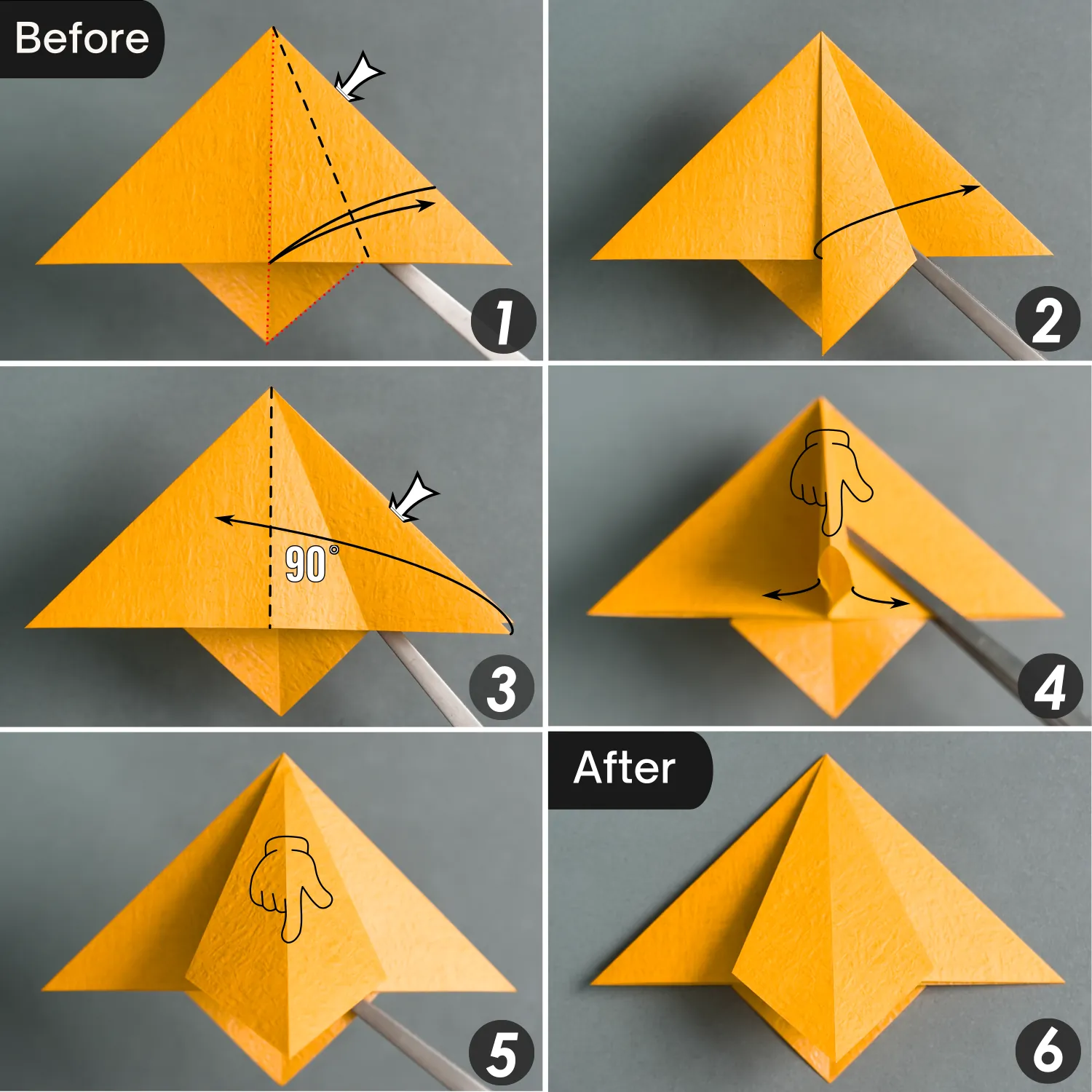 Before

1

2

90°

3

4

5

After

6