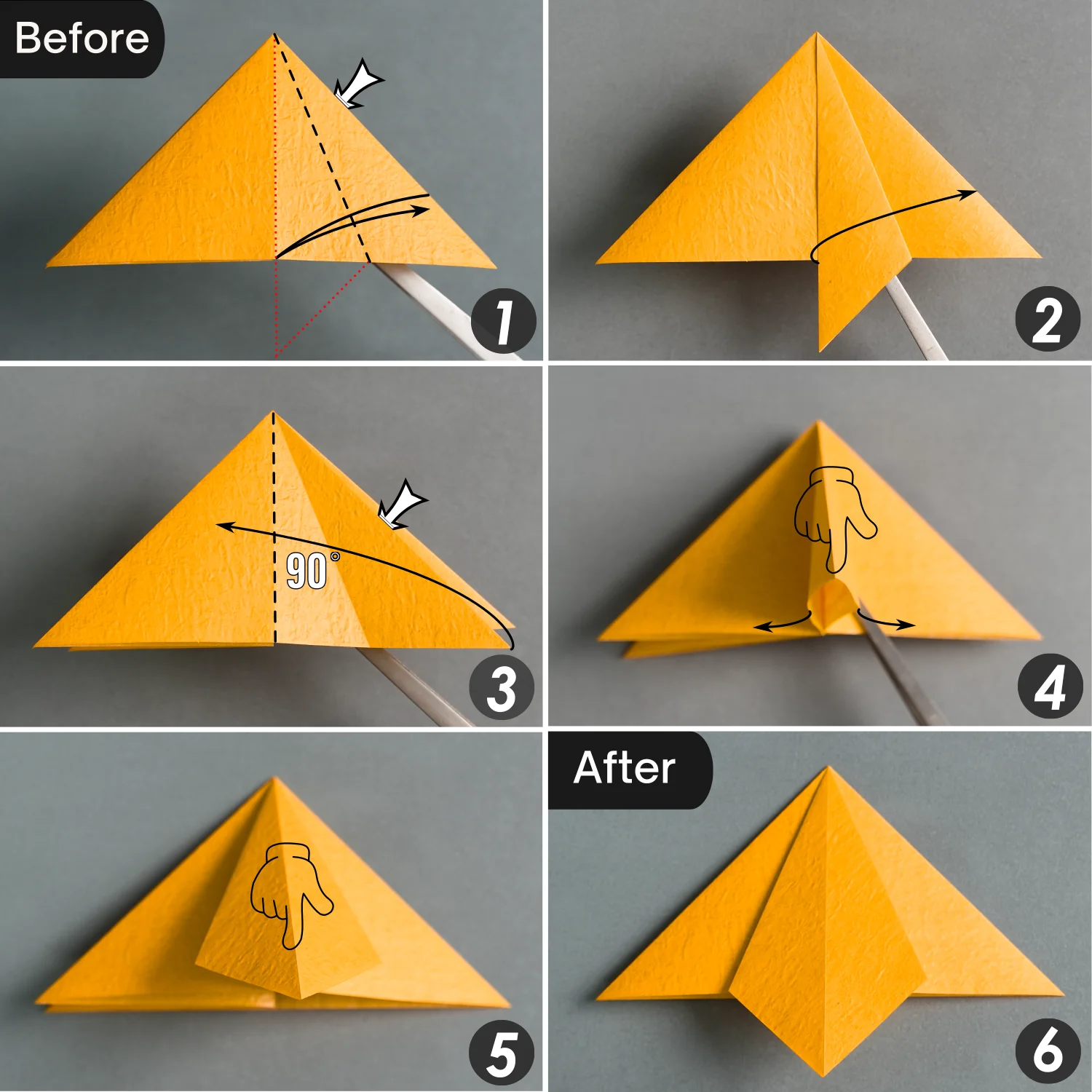 Before

1

2

90°

3

4

5

After

6