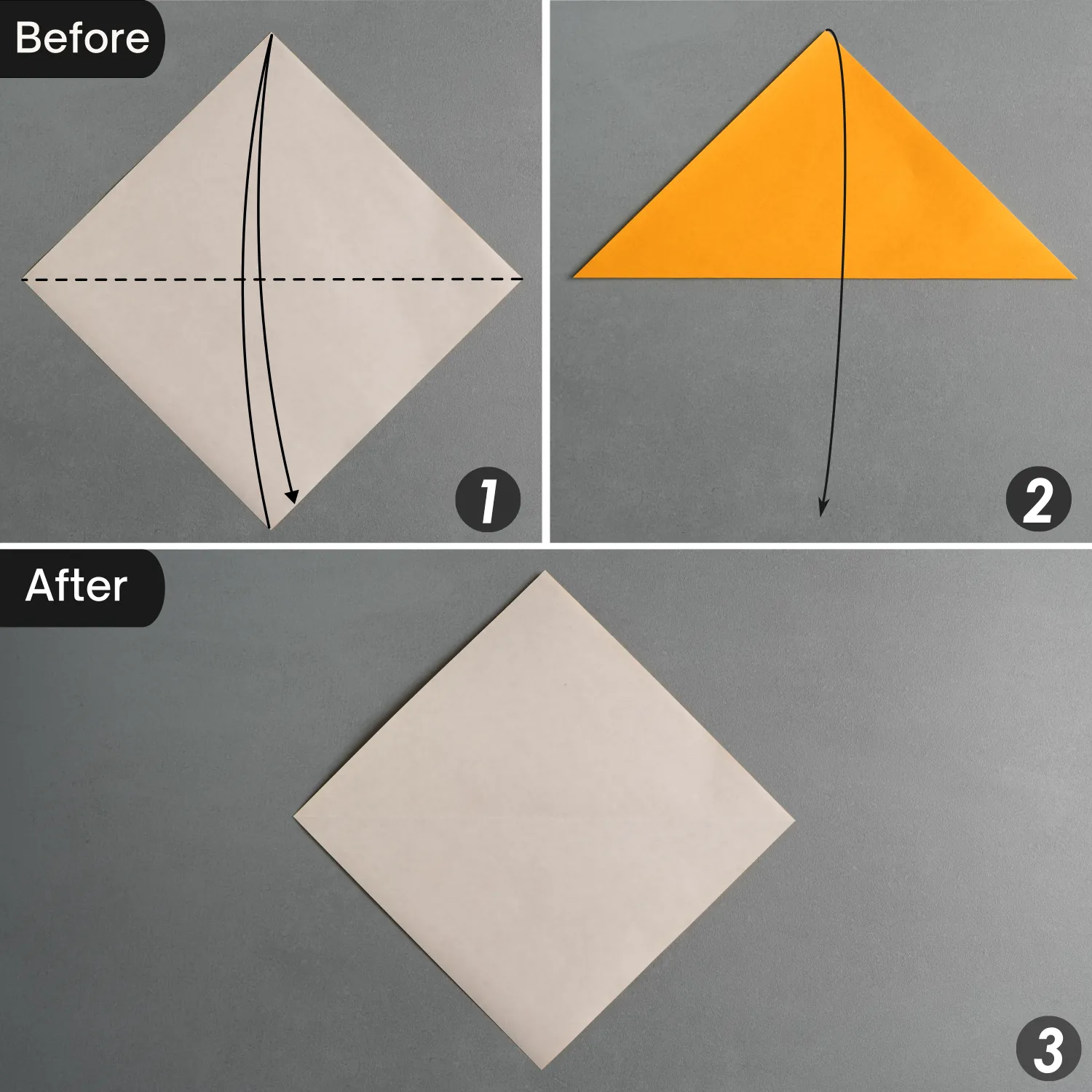 Before

1

2

After

3