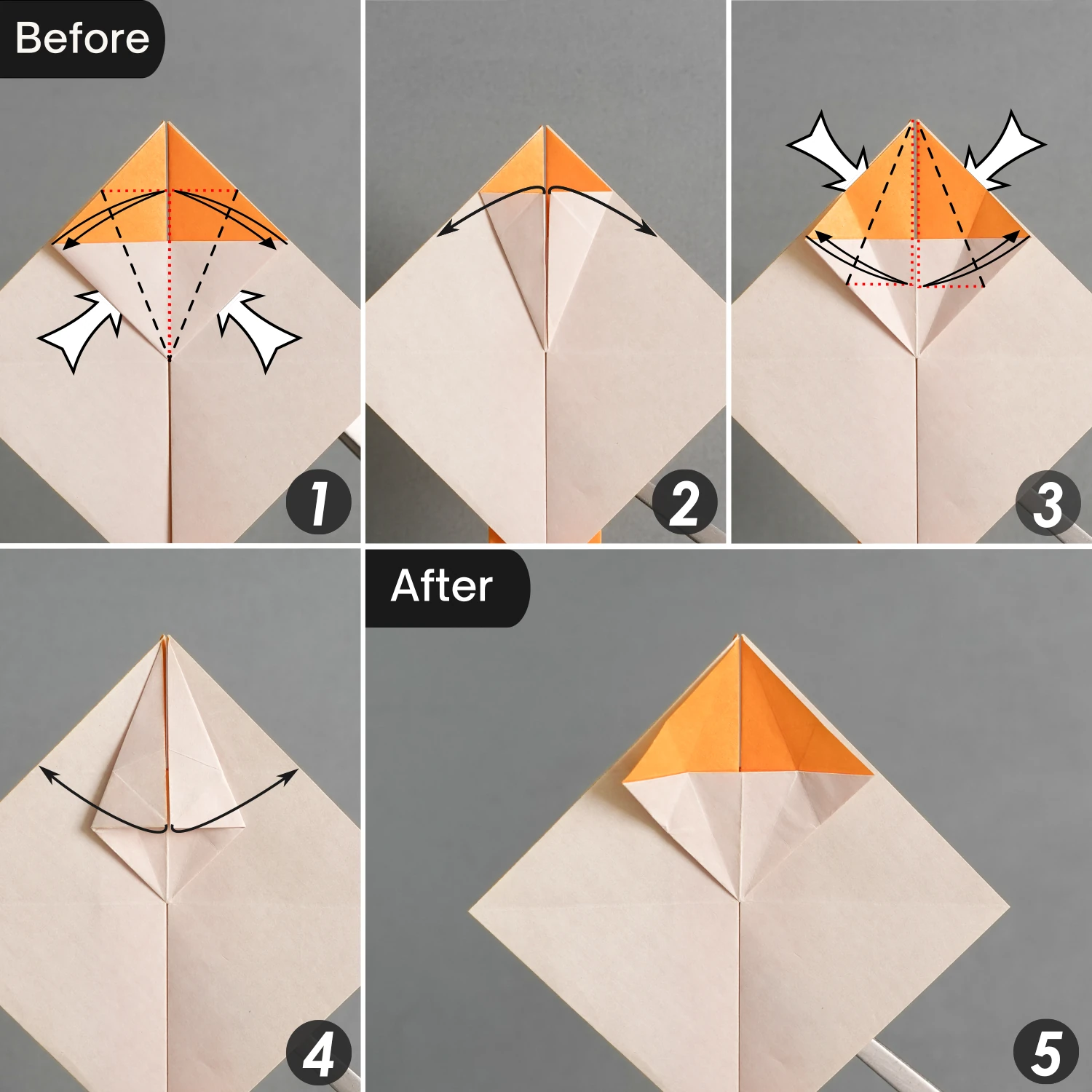 Before

1

2

3

4

After

5