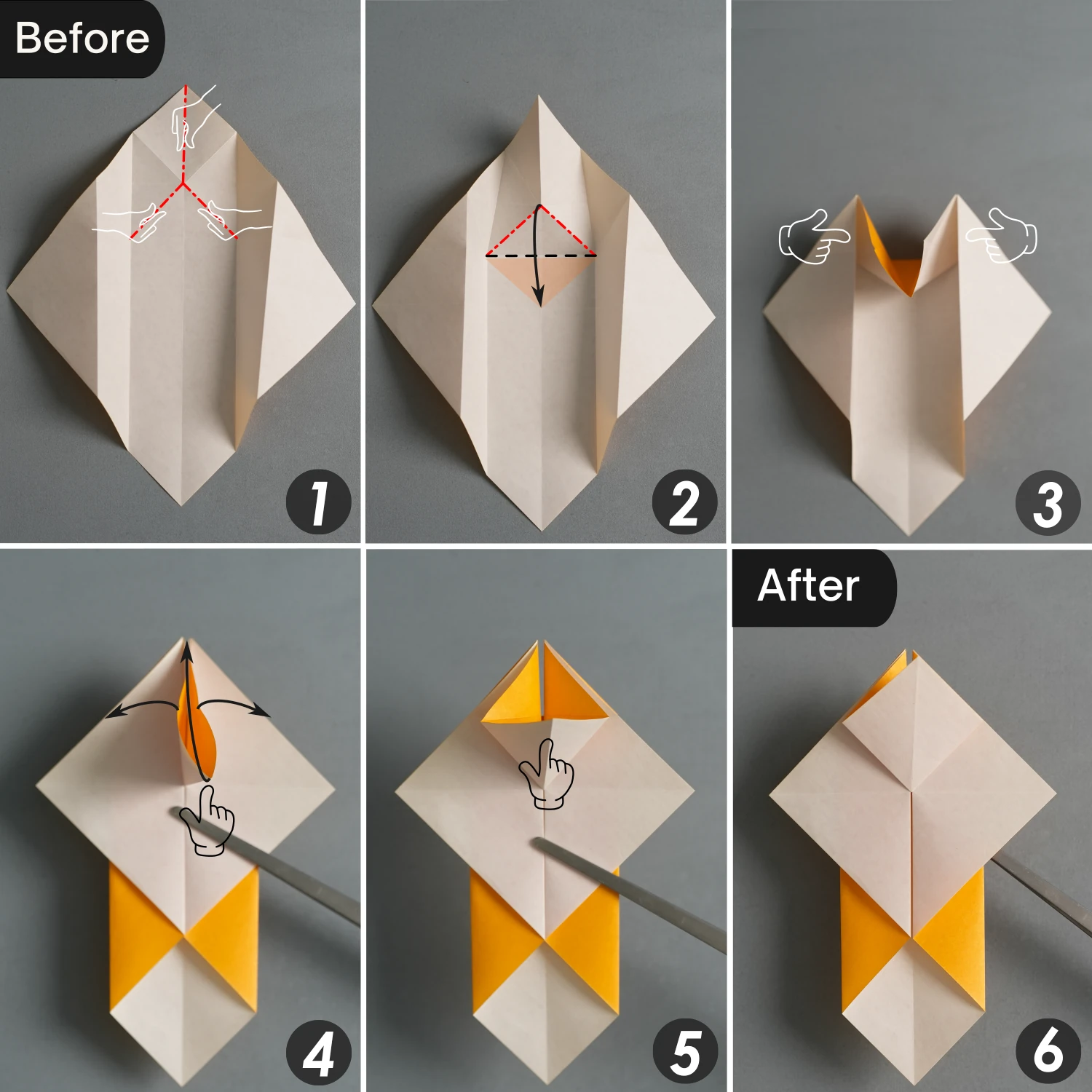 Before

1

2

3

4

5

After

6