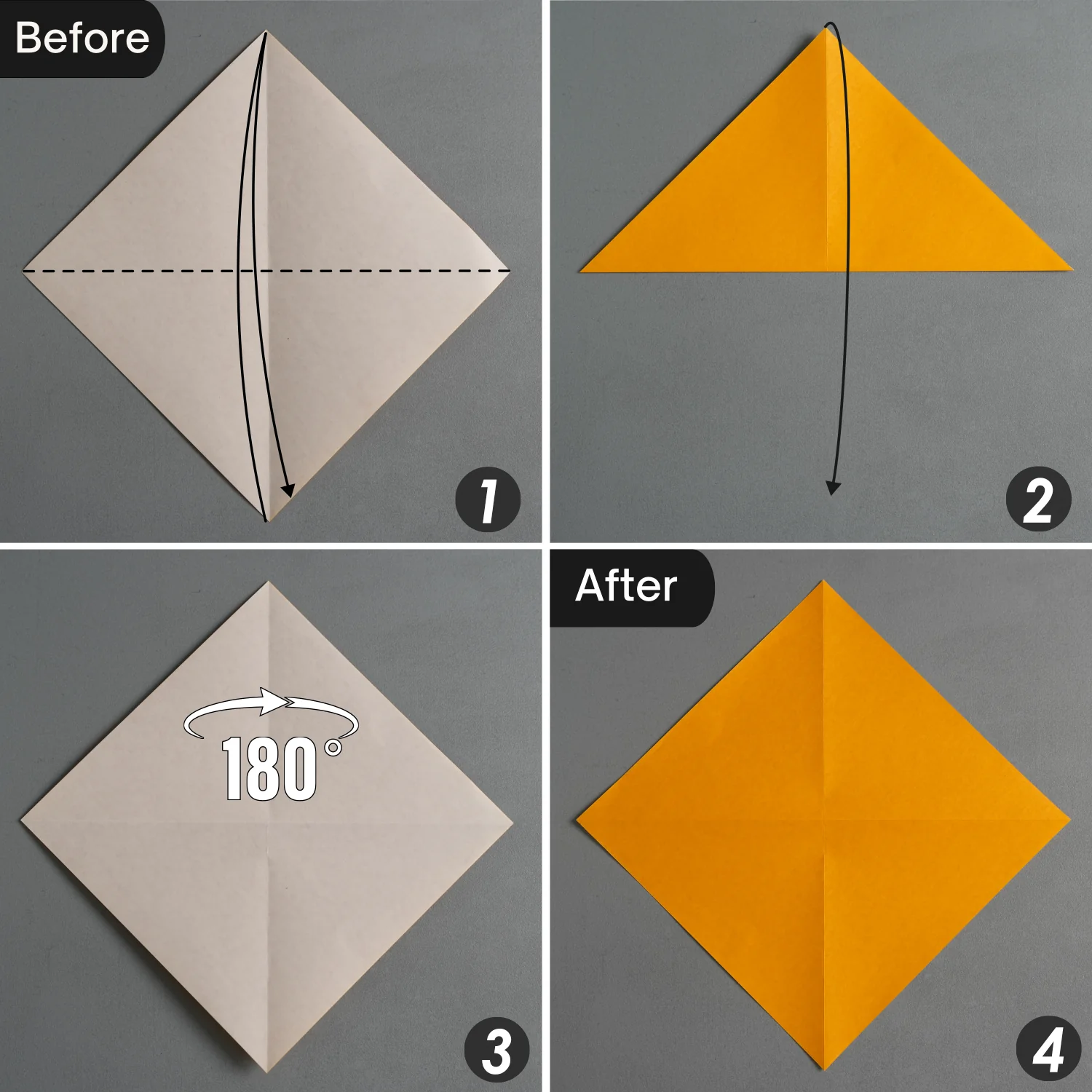 Before

1

2

180°

3

After

4