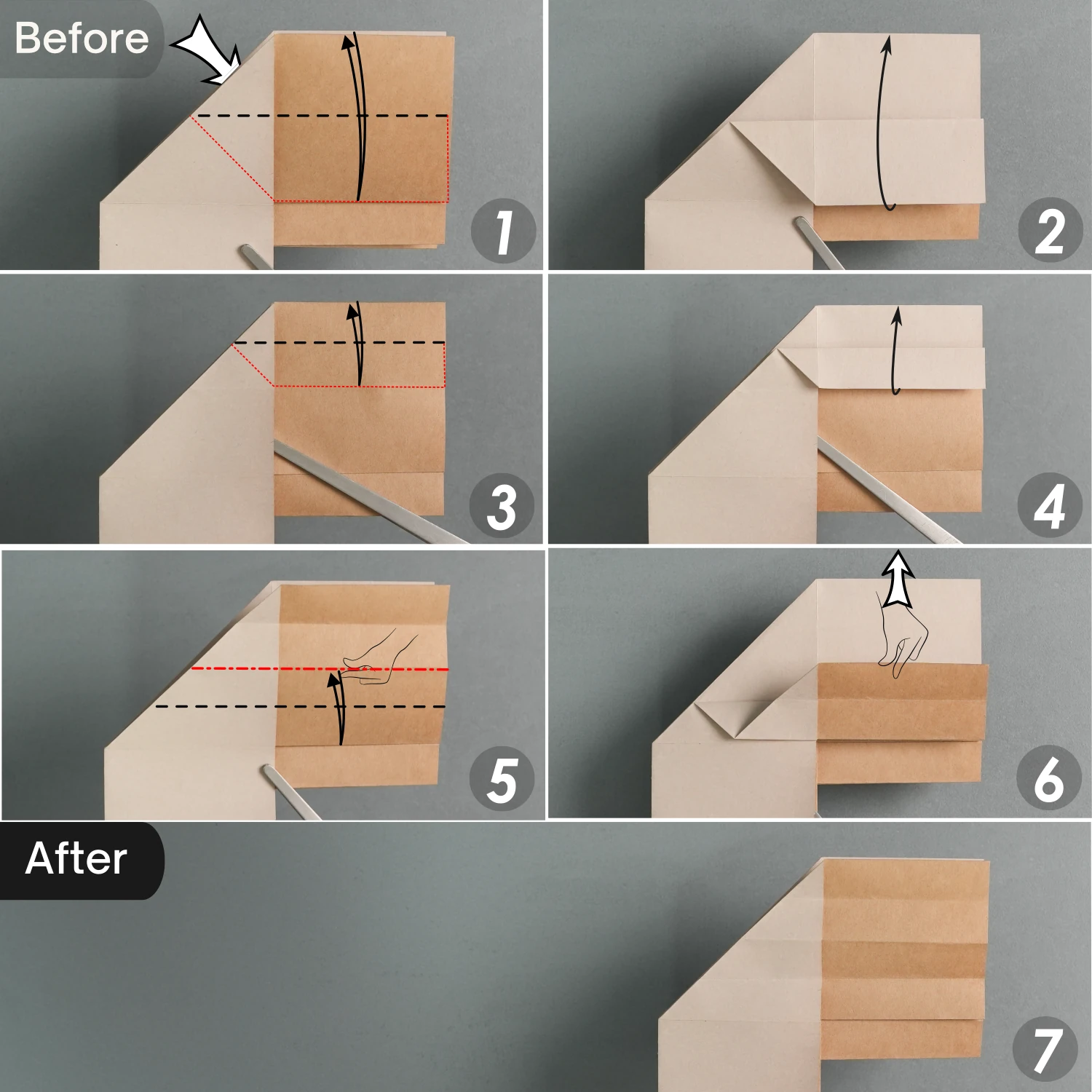 Before

1

2

3

4

5

6

After

7