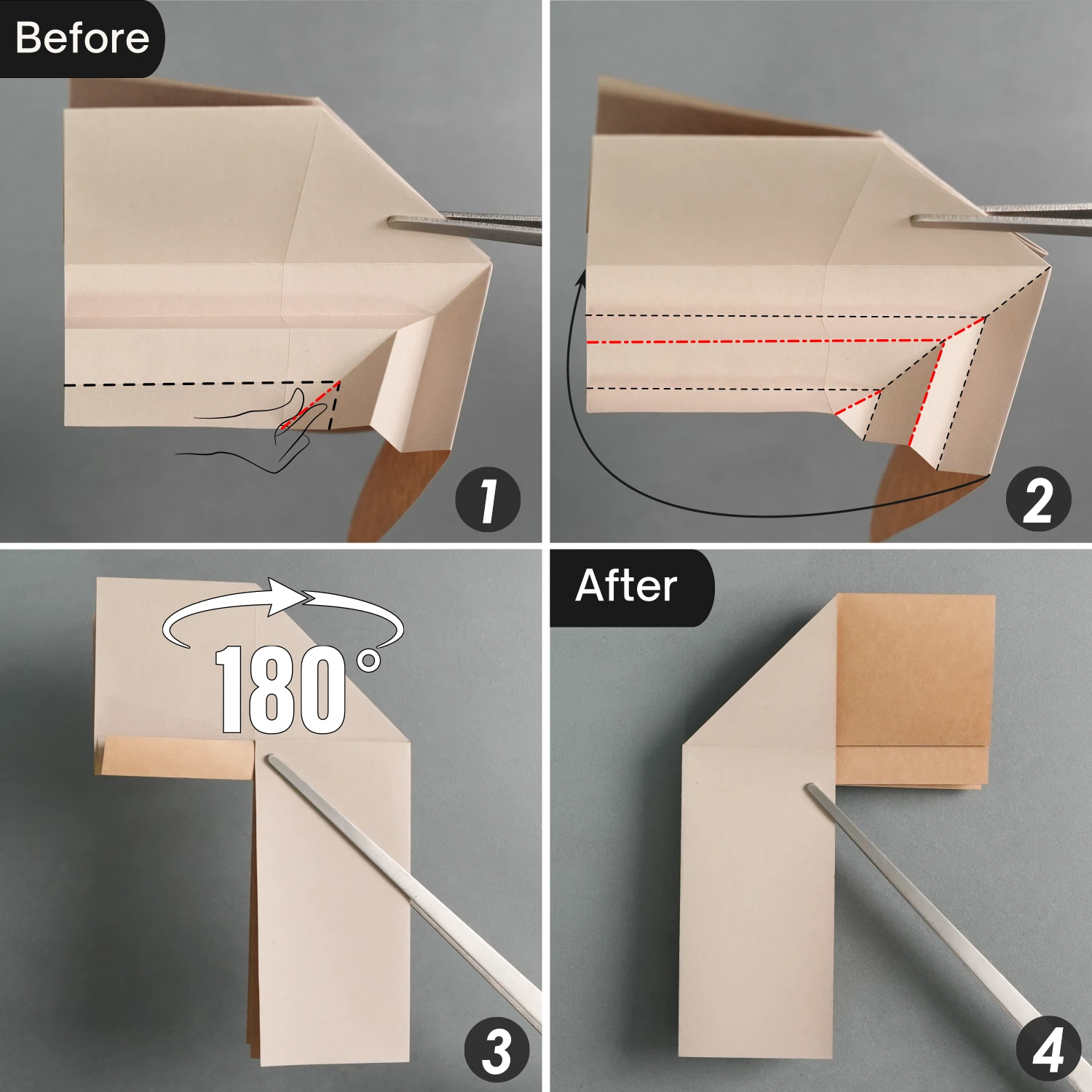 Before

1

2

180°

3

After

4