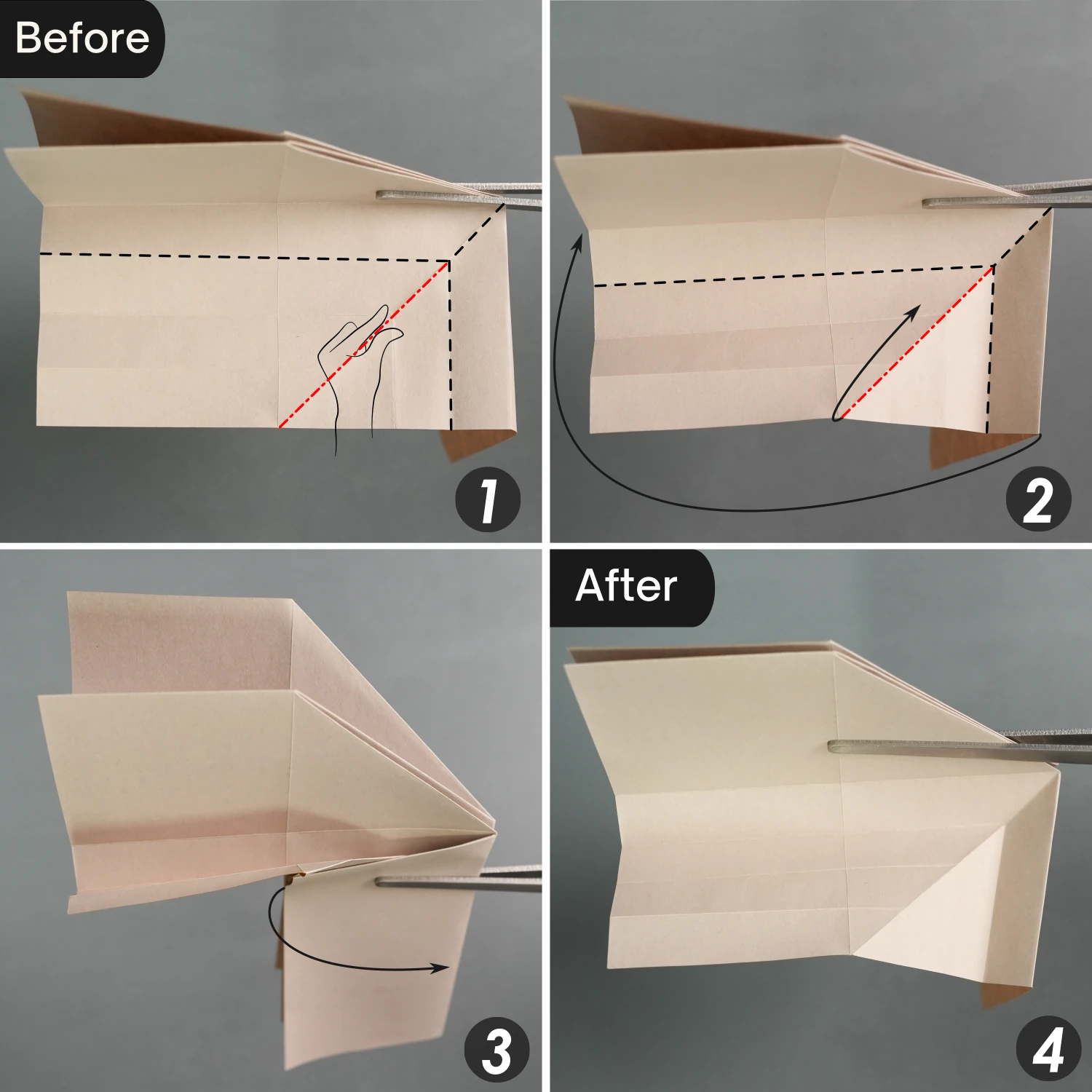 Before

1

2

3

After

4