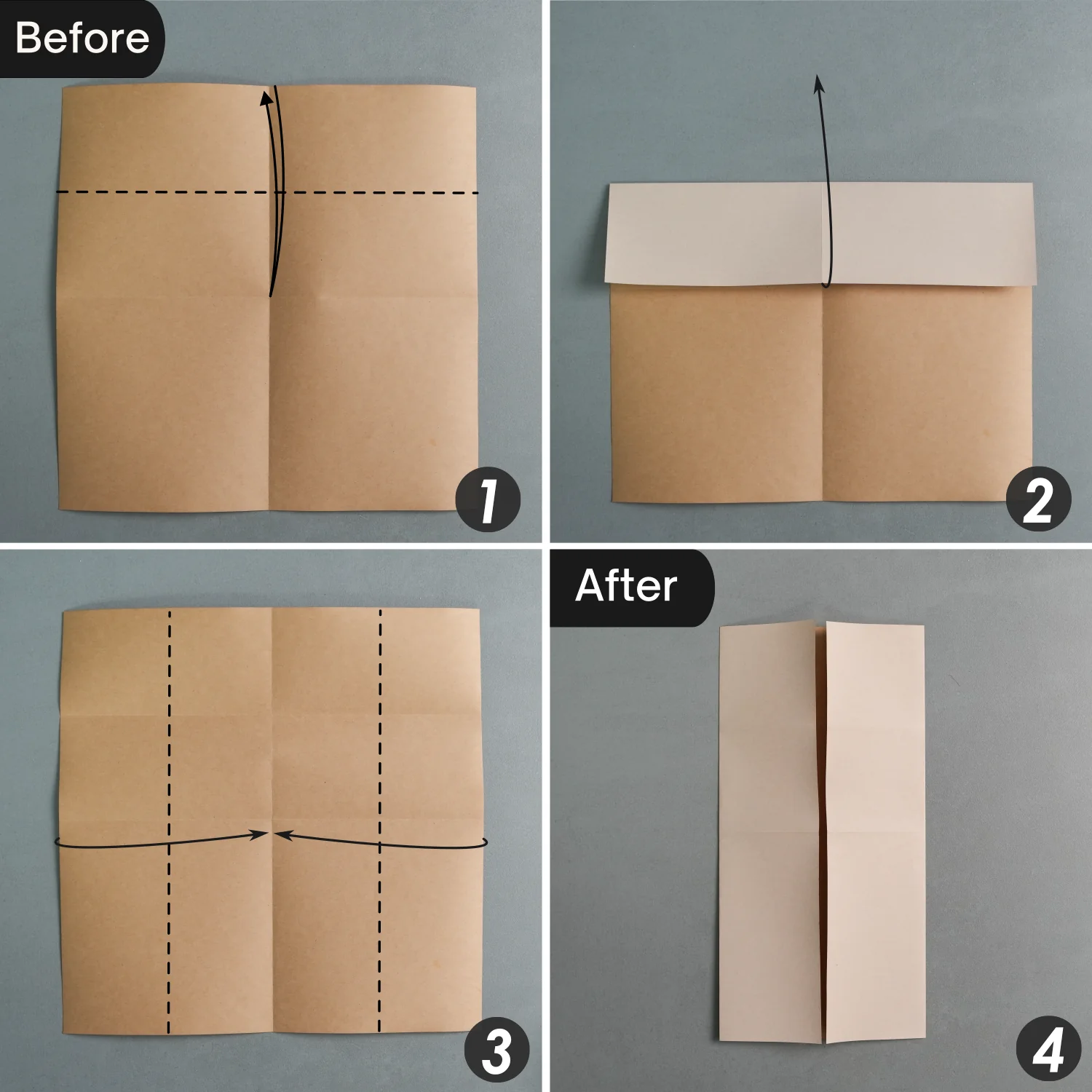 Before

1

2

3

After

4