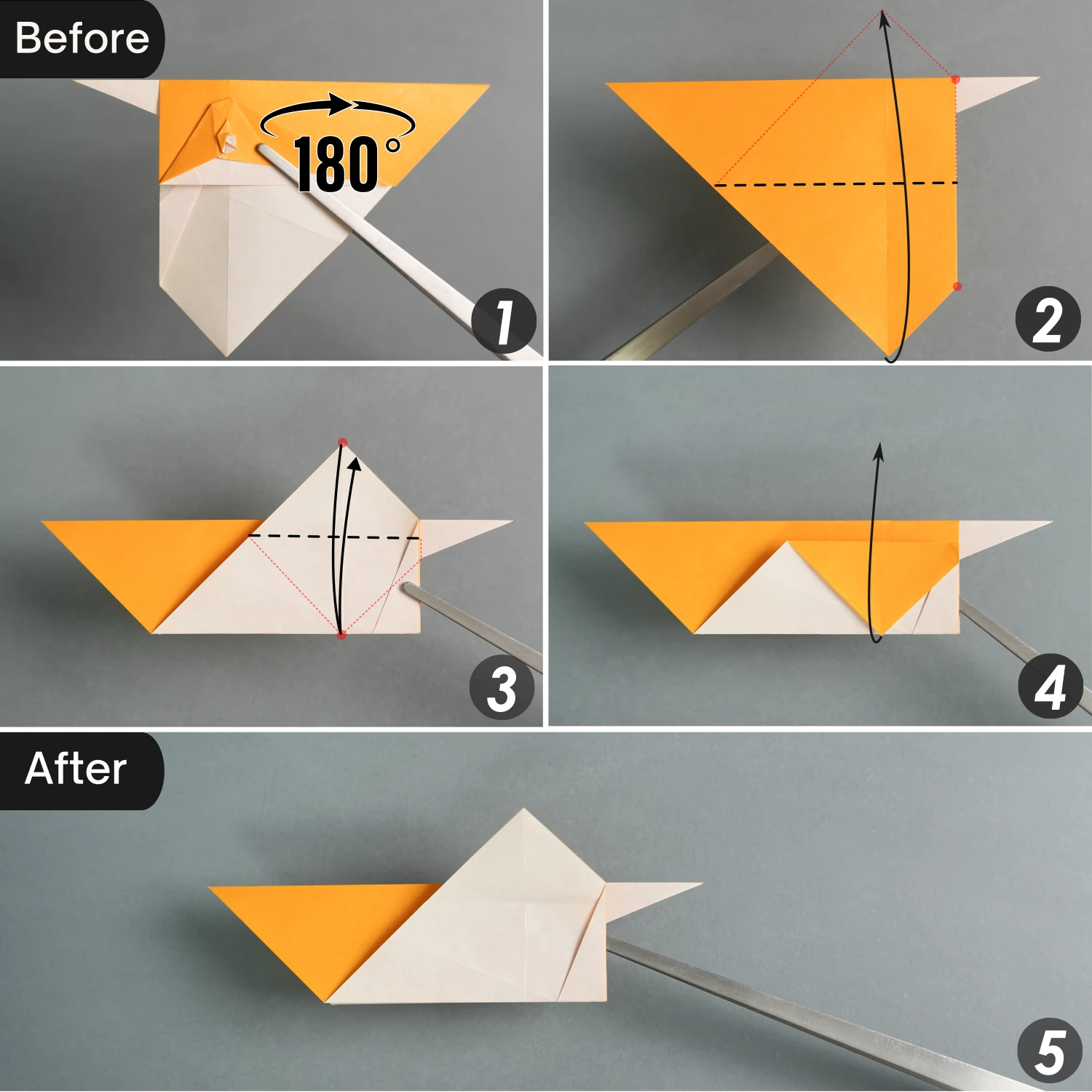 Before

180°

1

2

3

4

After

5