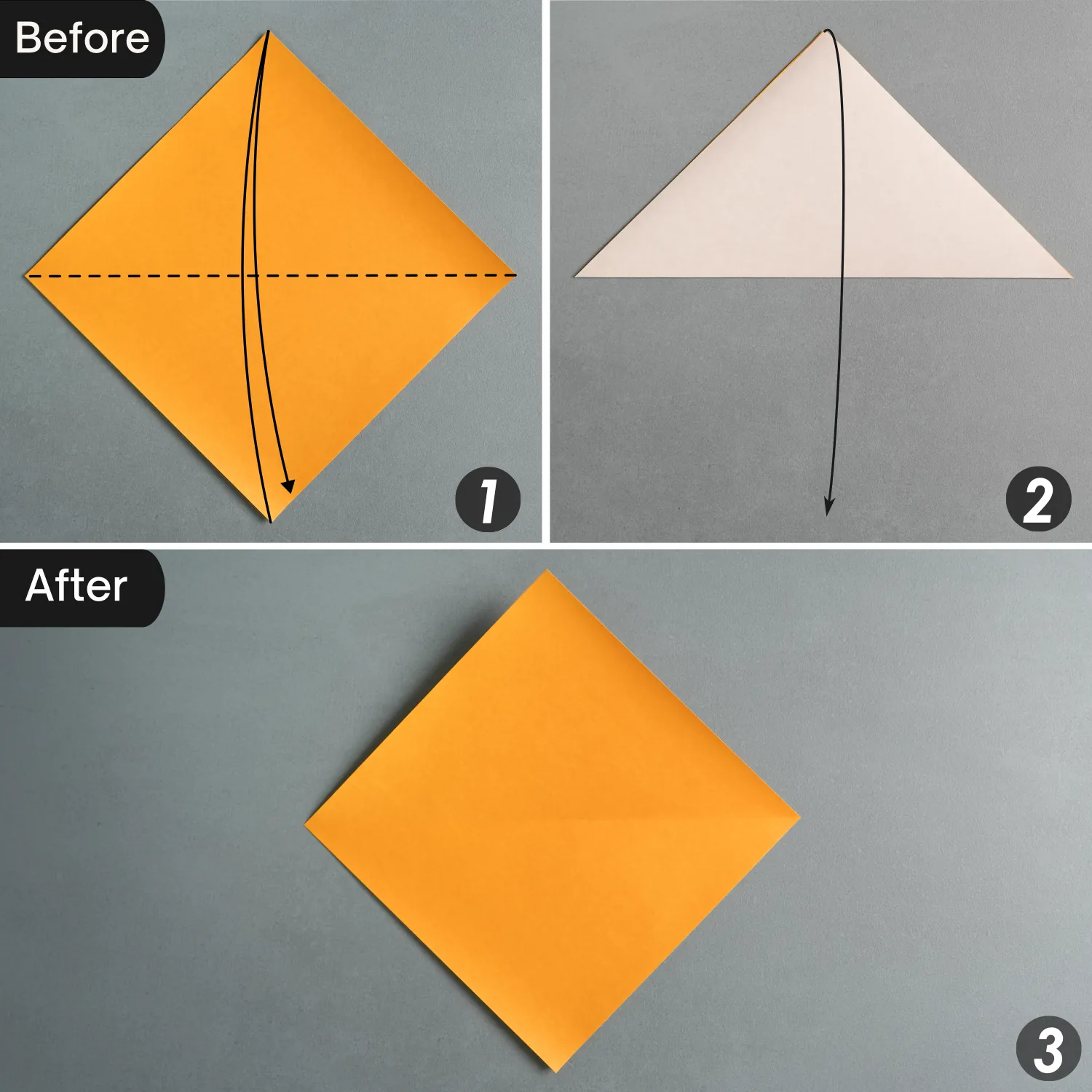 Before

1

2

After

3