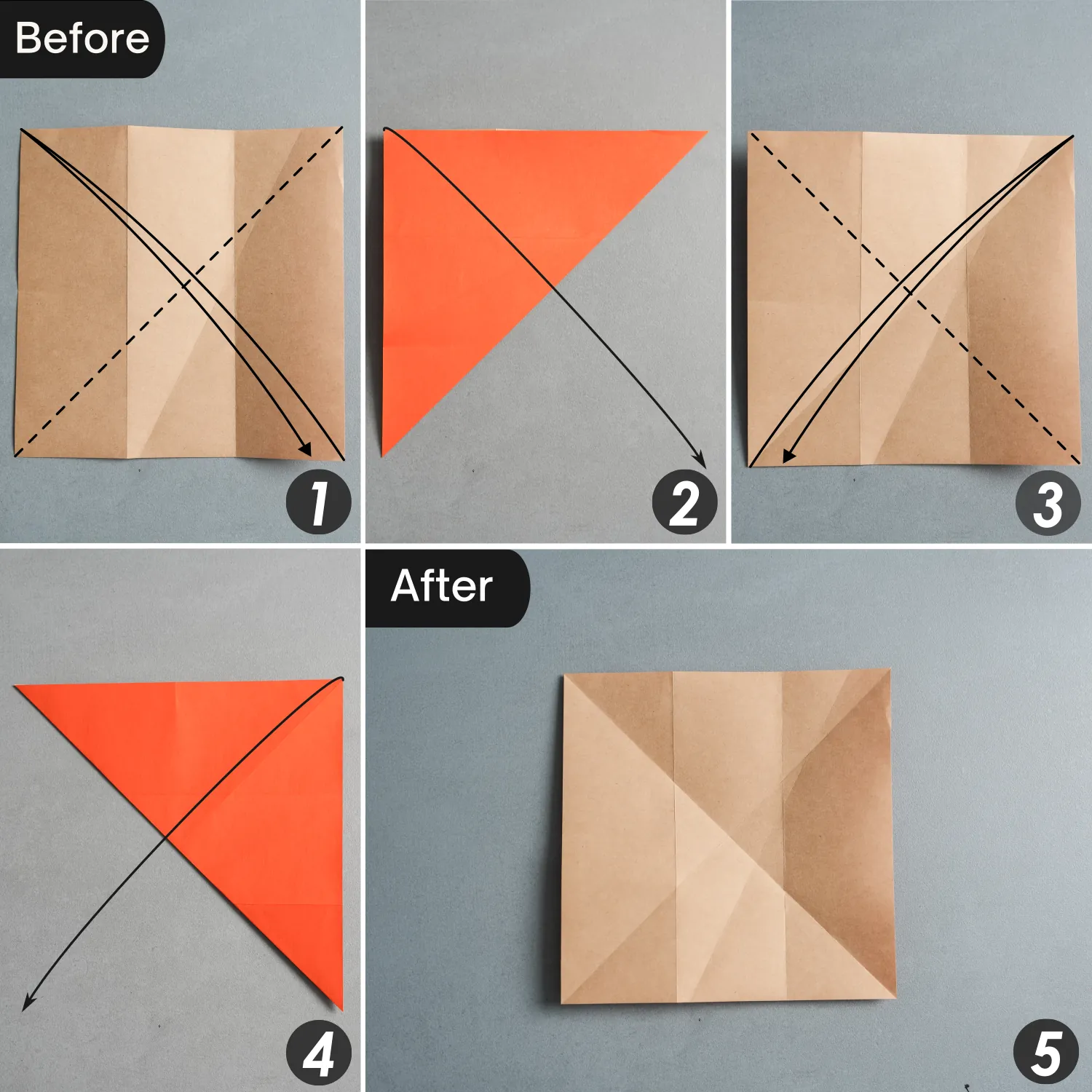 Before

1

2

3

4

After

5