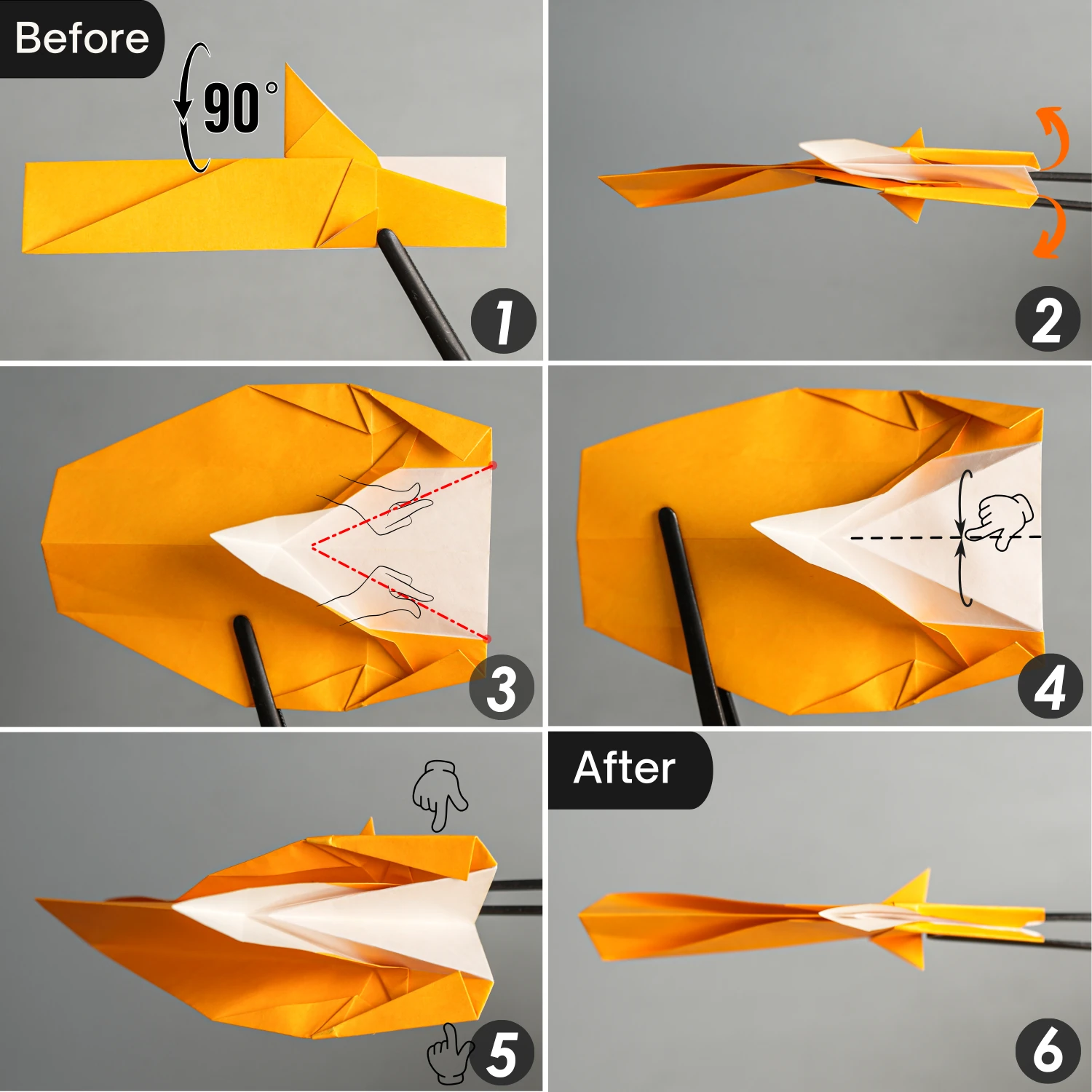 Before
90°
1
2
3
4
5
After
6