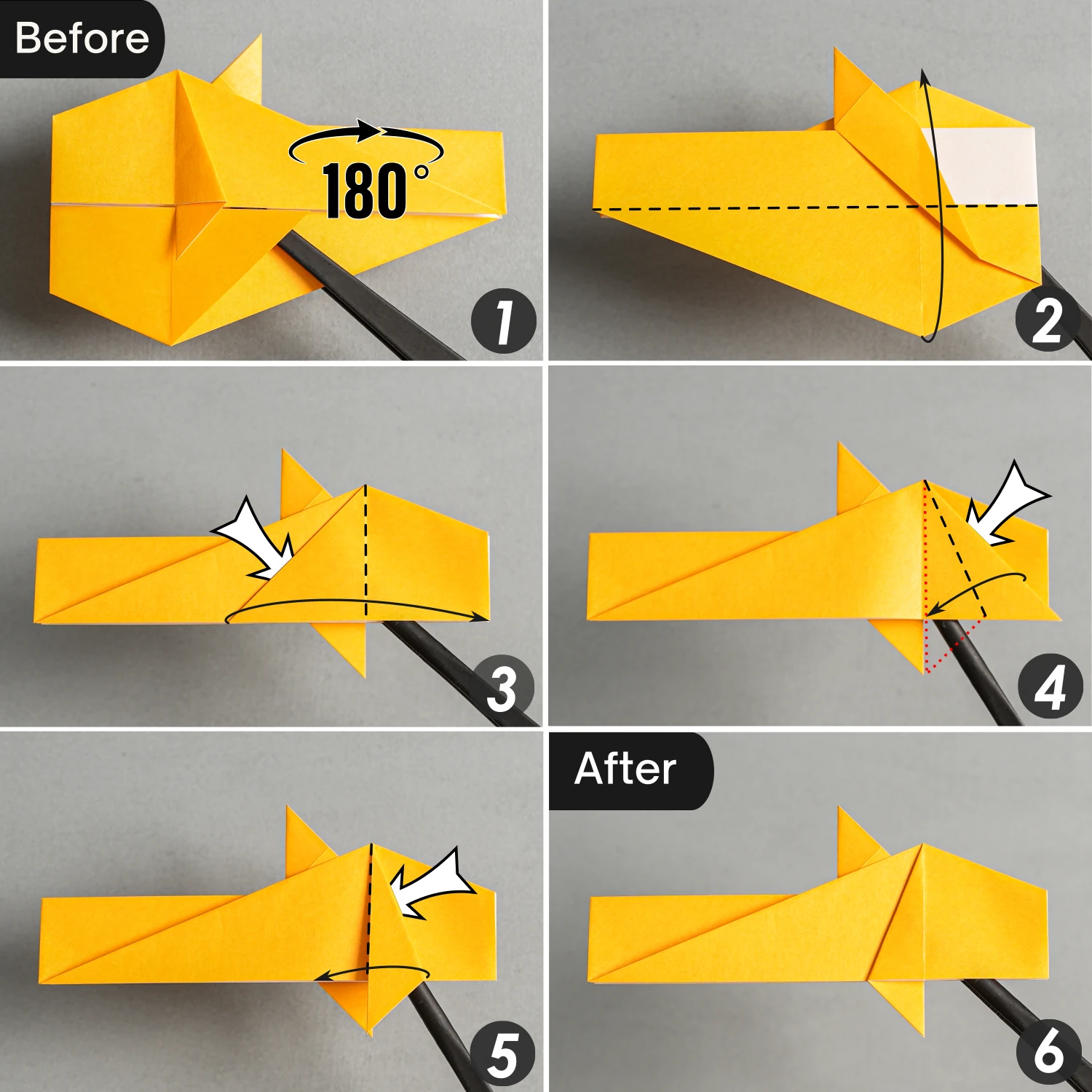 Before

180°

1

2

3

4

5

After

6