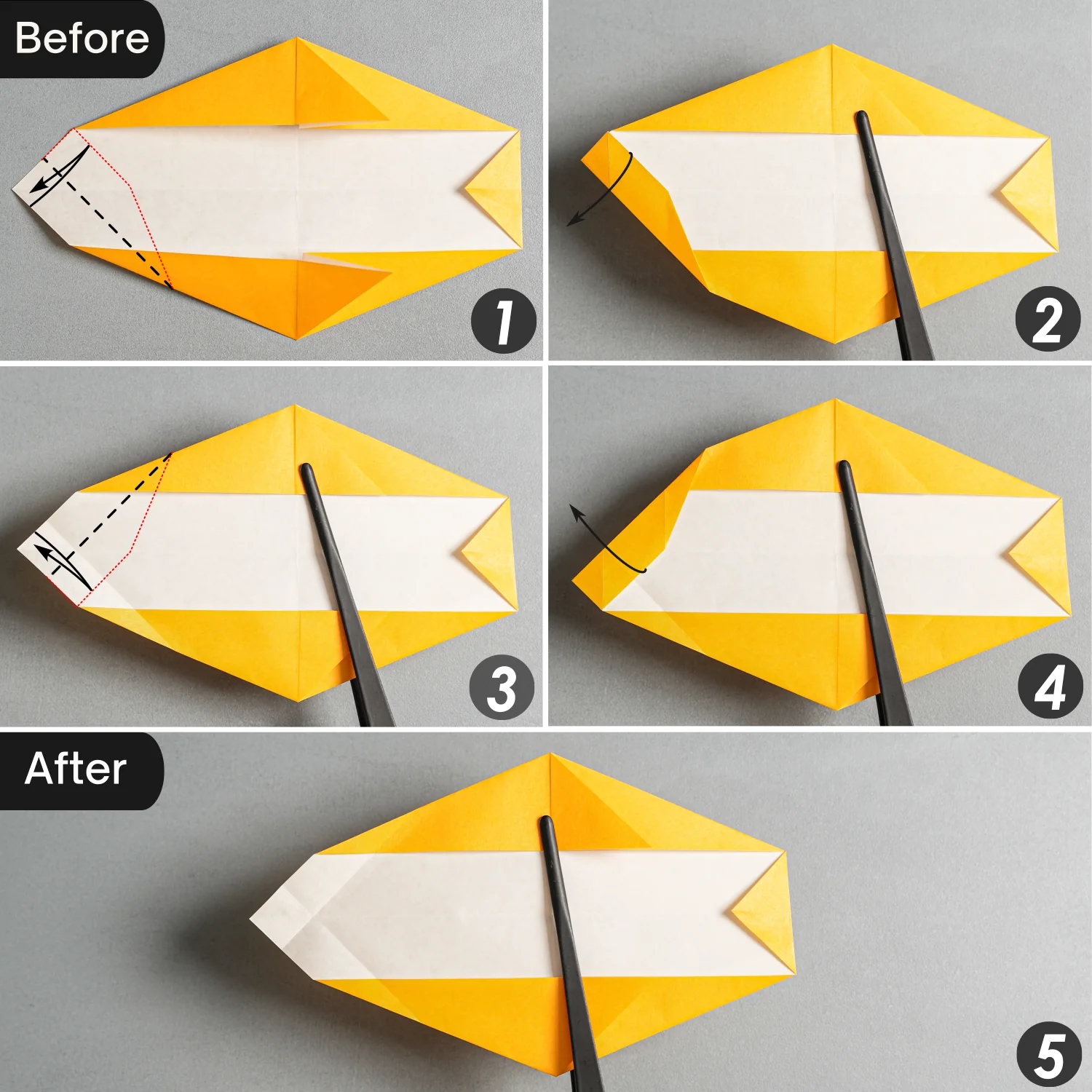 Before

1

2

3

4

After

5