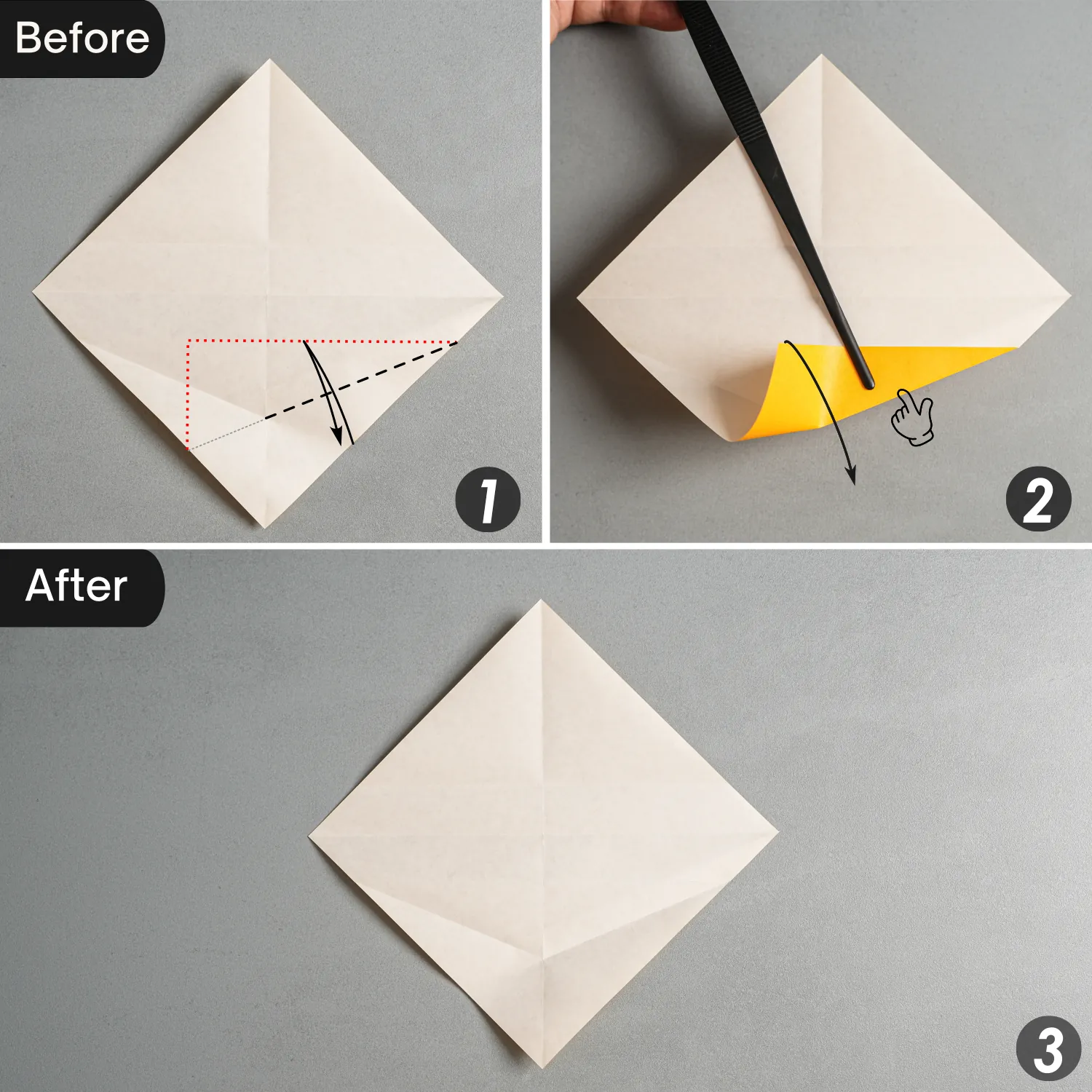 Before

1

2

After

3