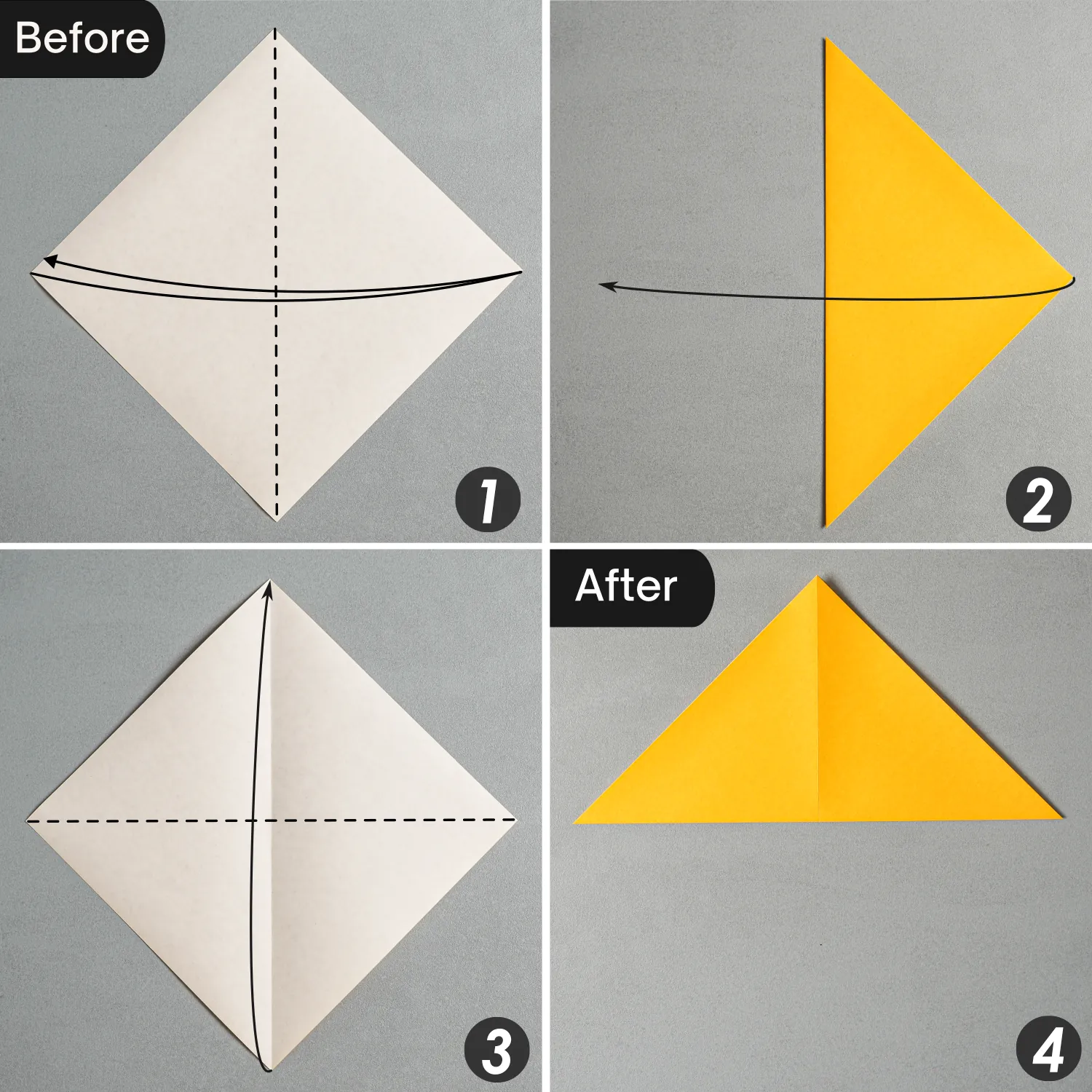 Before

1

2

3

After

4