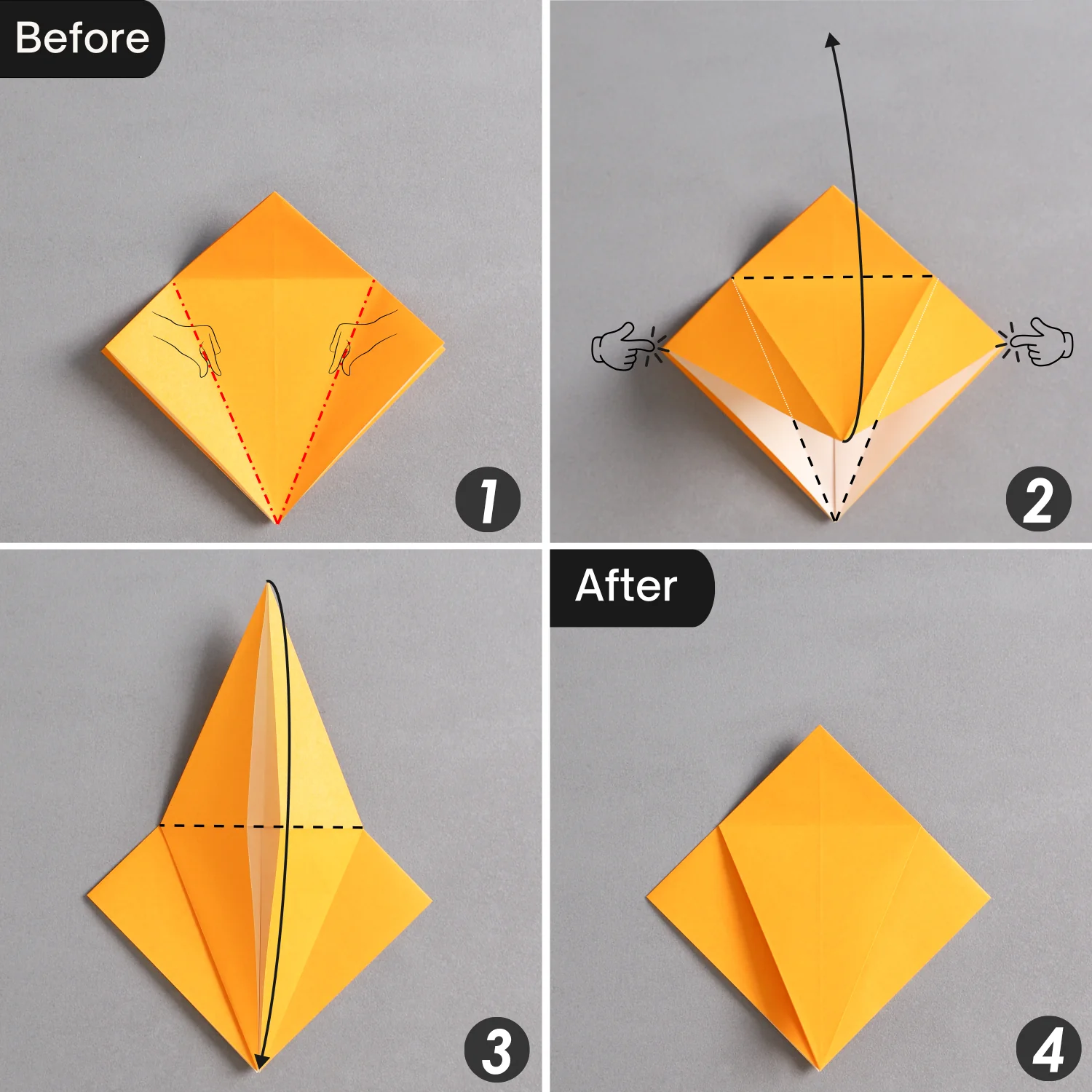 Before

1

2

3

After

4