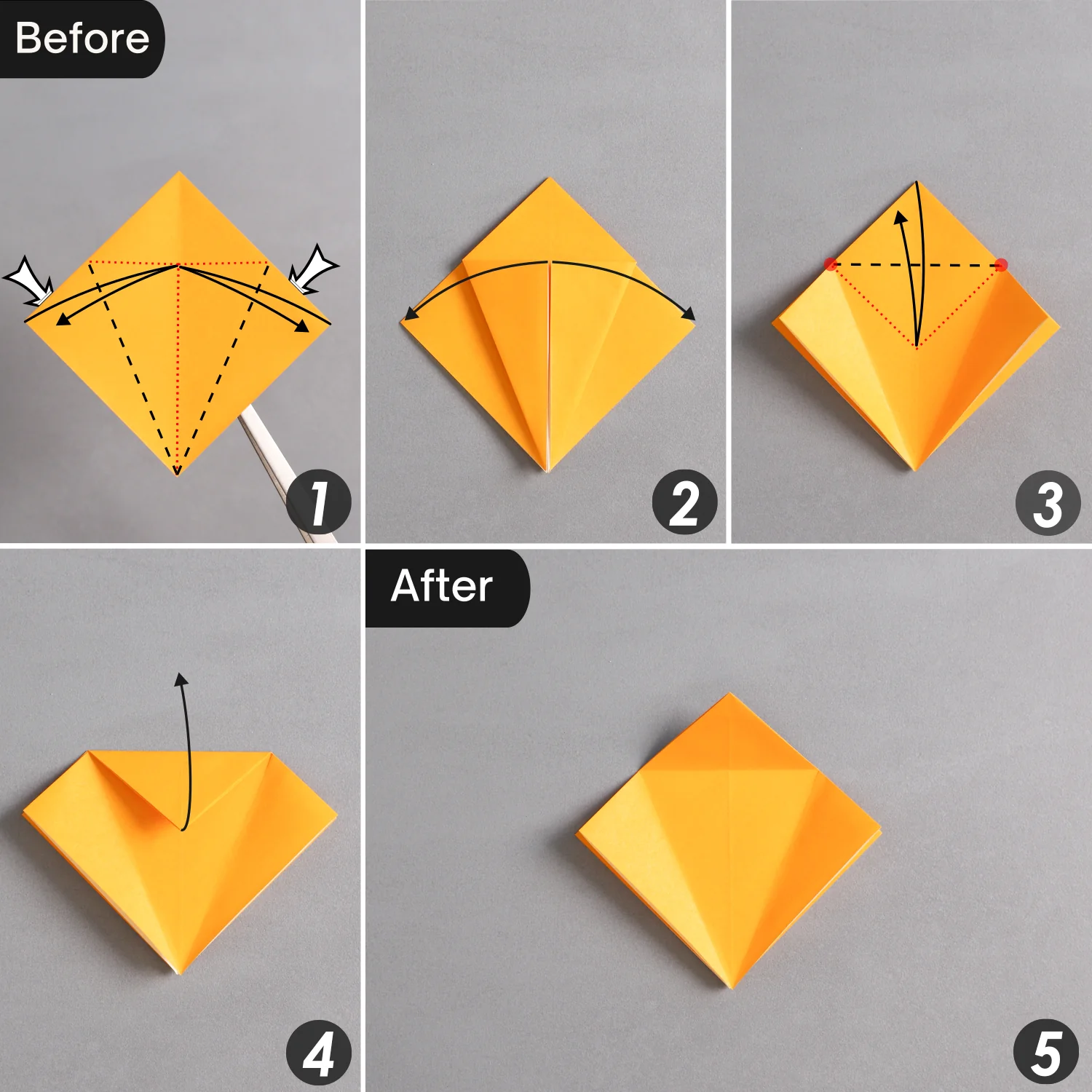 Before

1

2

3

4

After

5