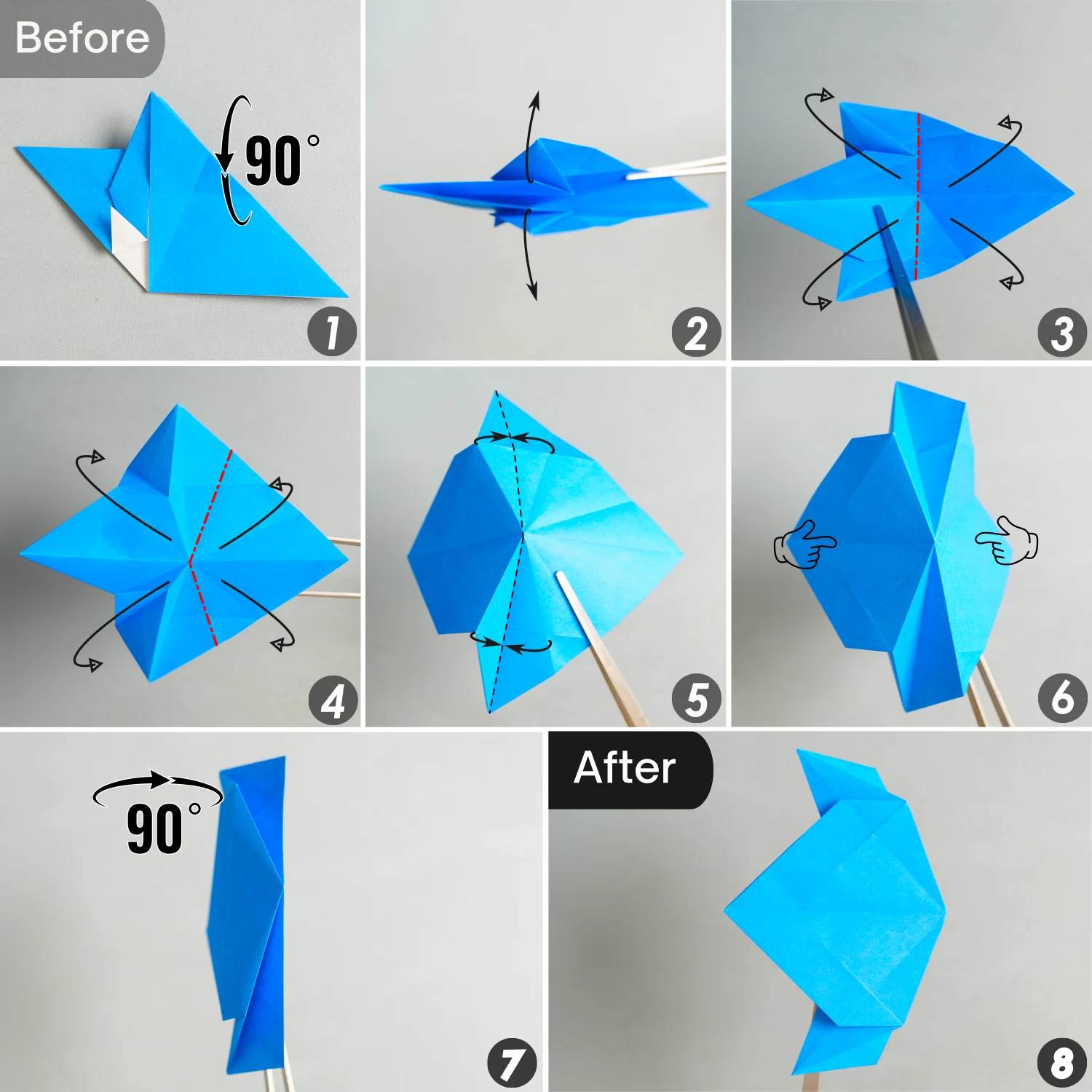 Before
90°
1
2
3
4
5
6
90°
7
After
8